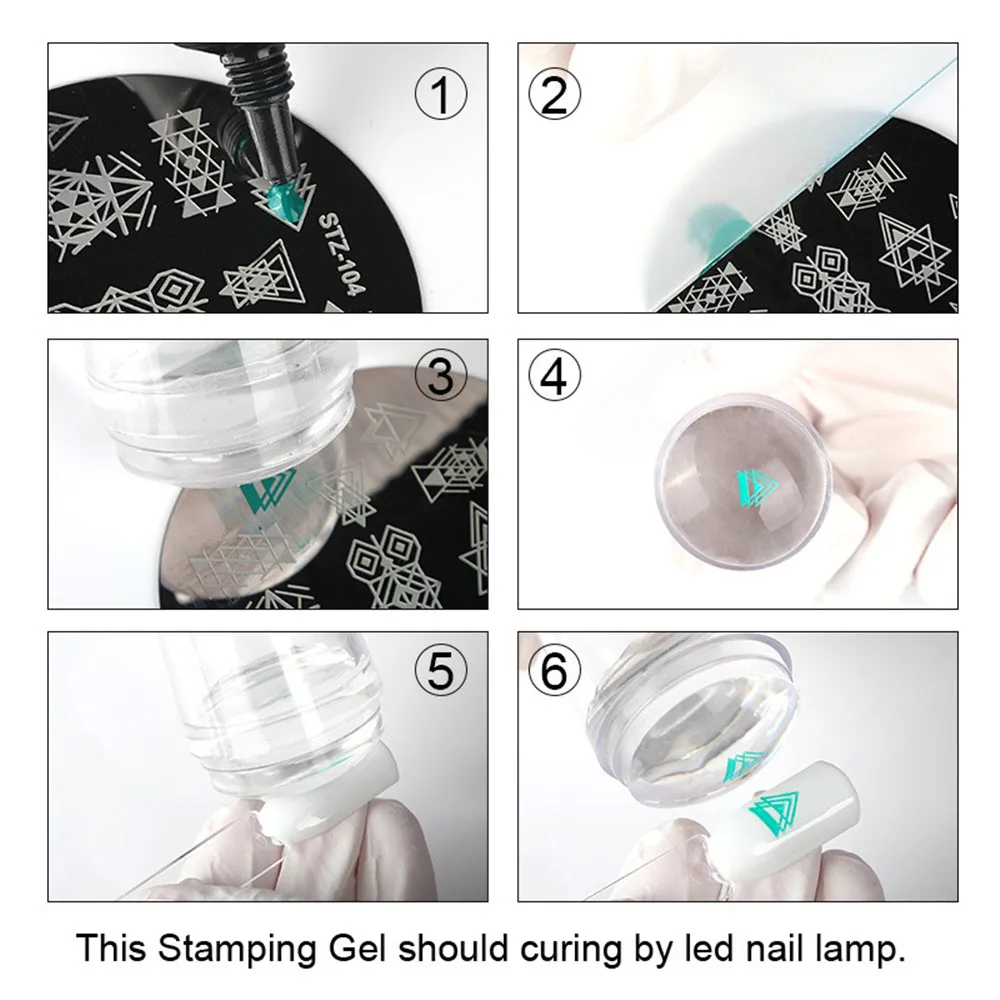 1

STZ-104

2

3

4

5

6

This Stamping Gel should curing by led nail lamp.