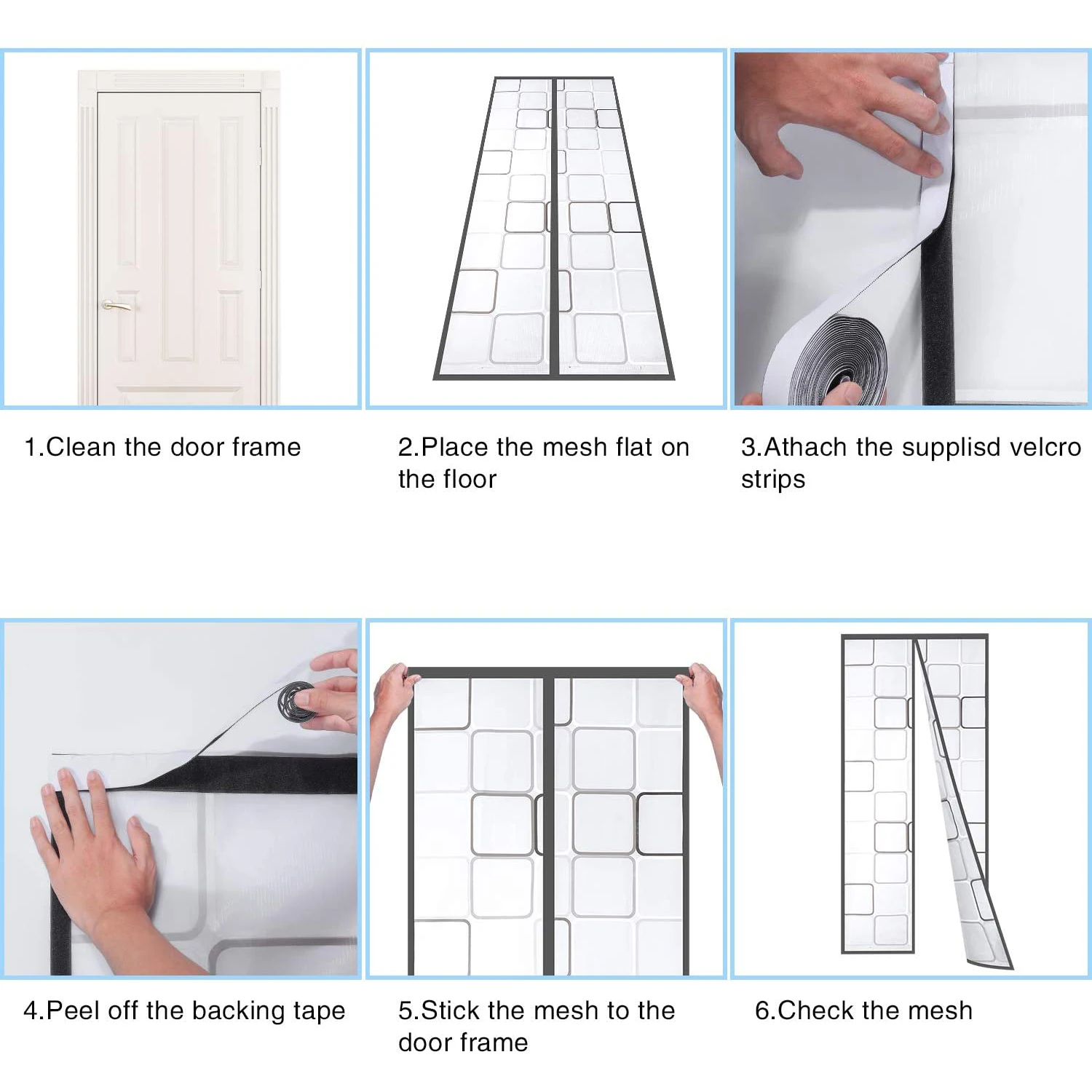 1.Clean the door frame

2.Place the mesh flat on the floor

3.Athach the supplisd velcro strips

4.Peel off the backing tape

5.Stick the mesh to the door frame

6.Check the mesh