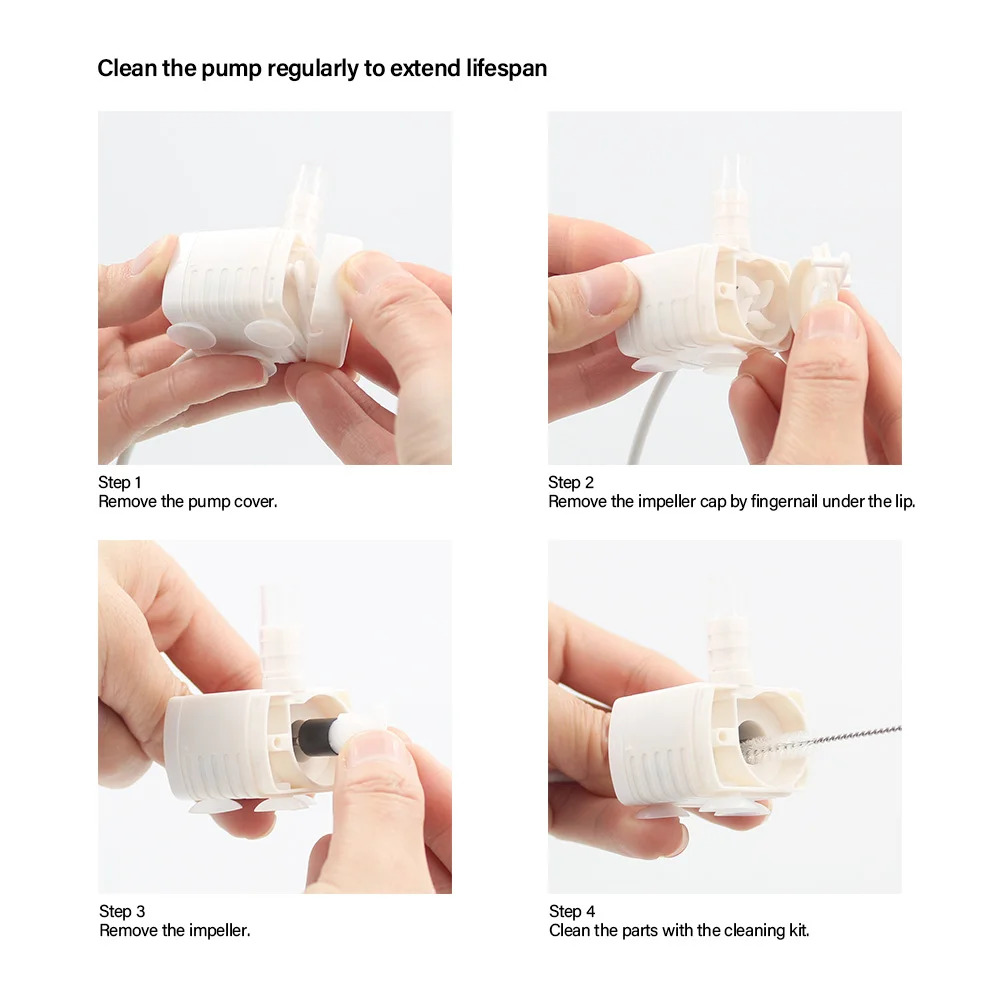 Clean the pump regularly to extend lifespan

Step 1
Remove the pump cover.

Step 2
Remove the impeller cap by fingernail under the lip.

Step 3
Remove the impeller.

Step 4
Clean the parts with the cleaning kit.