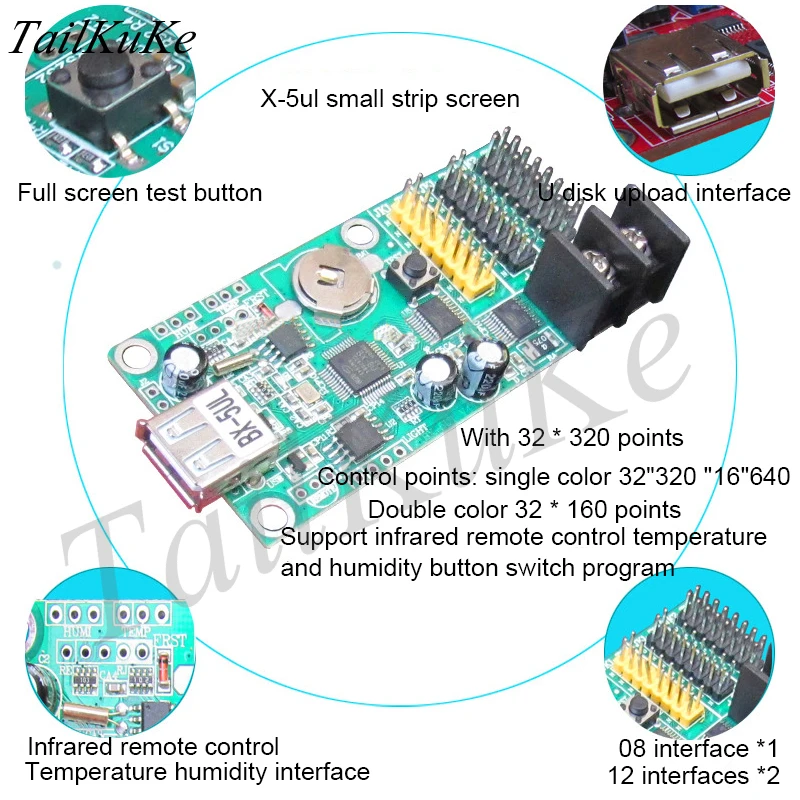 TailKuKe

X-5ul small strip screen

Full screen test button

U disk upload interface

BX-5UL

With 32 * 320 points

Control points: single color 32"320 "16"640

Double color 32 * 160 points

Support infrared remote control temperature and humidity button switch program

TailKuKe

HUMI TEMP FRST

Infrared remote control
Temperature humidity interface

08 interface *1
12 interfaces *2