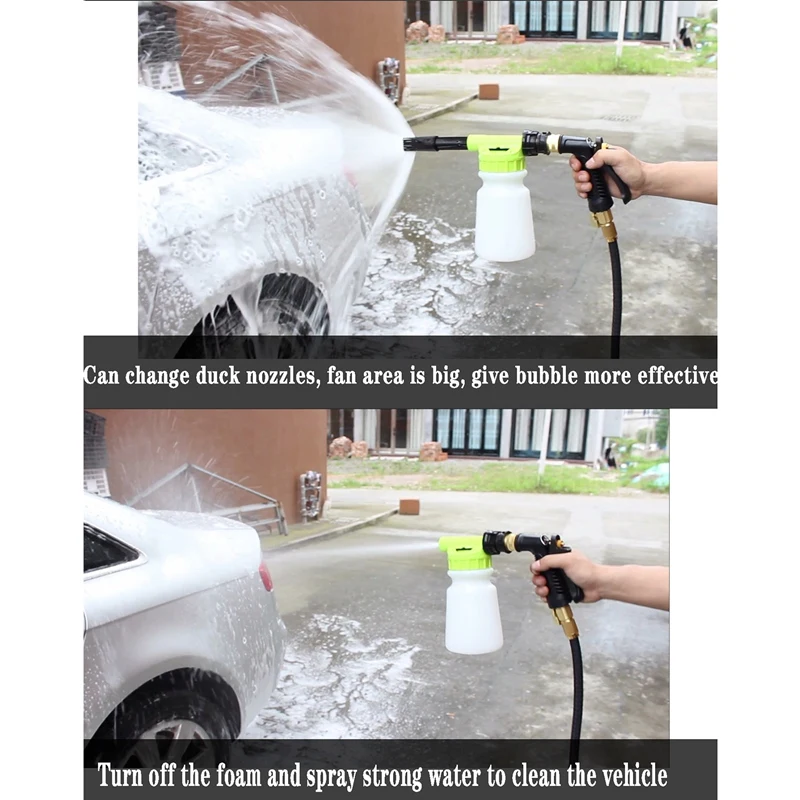 Can change duck nozzles, fan area is big, give bubble more effective

Turn off the foam and spray strong water to clean the vehicle