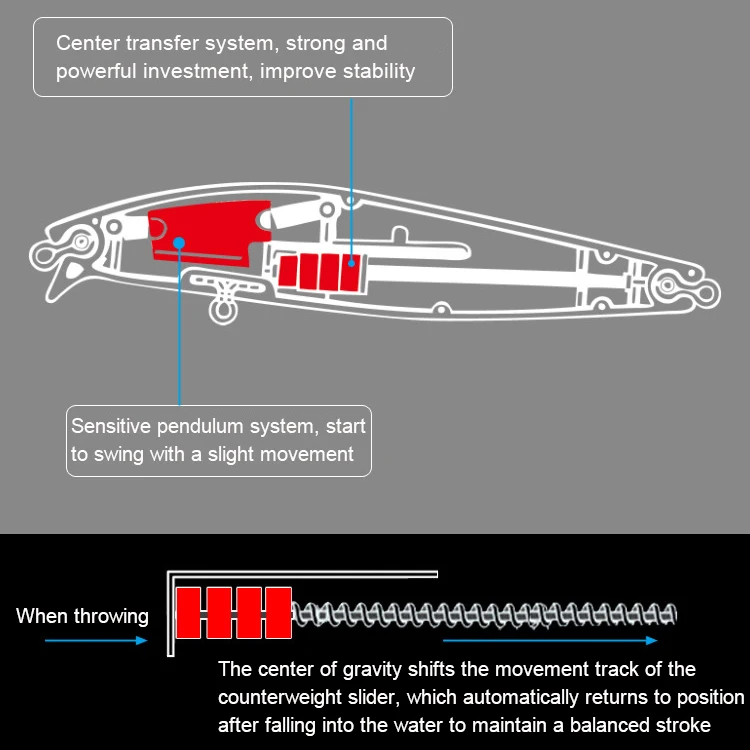 Center transfer system, strong and powerful investment, improve stability

Sensitive pendulum system, start to swing with a slight movement

When throwing

The center of gravity shifts the movement track of the counterweight slider, which automatically returns to position after falling into the water to maintain a balanced stroke