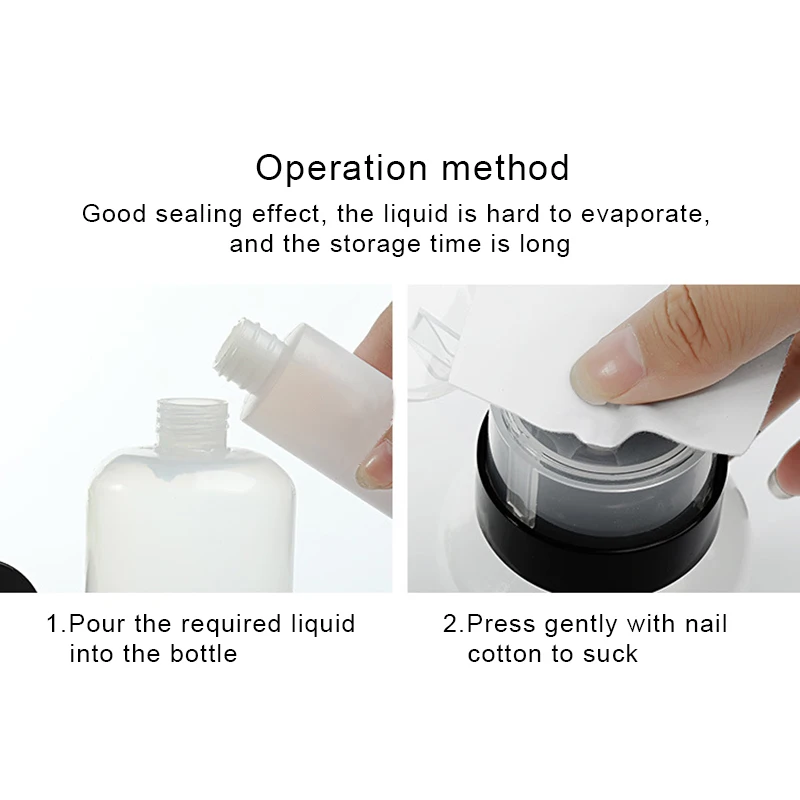 Operation method

Good sealing effect, the liquid is hard to evaporate, and the storage time is long

1.Pour the required liquid into the bottle

2.Press gently with nail cotton to suck