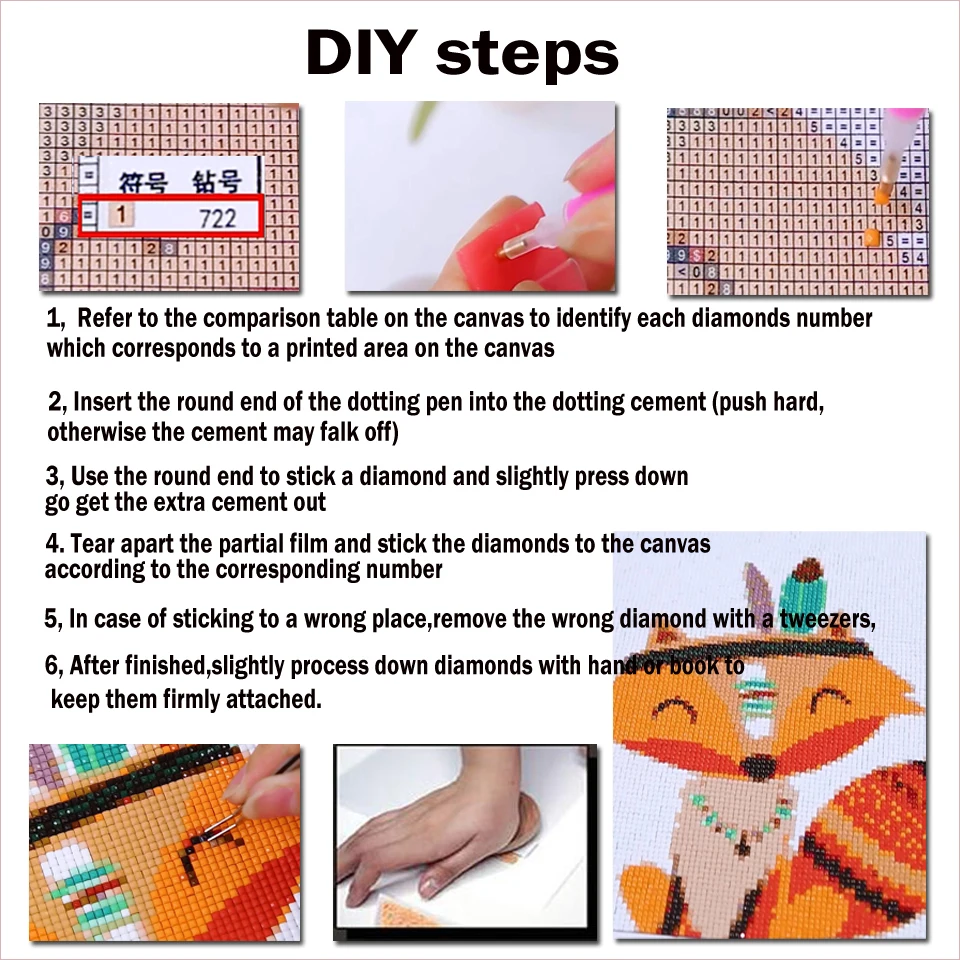 DIY steps

符号 钻号
1 722

1, Refer to the comparison table on the canvas to identify each diamonds number which corresponds to a printed area on the canvas

2, Insert the round end of the dotting pen into the dotting cement (push hard, otherwise the cement may falk off)

3, Use the round end to stick a diamond and slightly press down go get the extra cement out

4. Tear apart the partial film and stick the diamonds to the canvas according to the corresponding number

5, In case of sticking to a wrong place,remove the wrong diamond with a tweezers,

6, After finished,slightly process down diamonds with hand or book to keep them firmly attached.