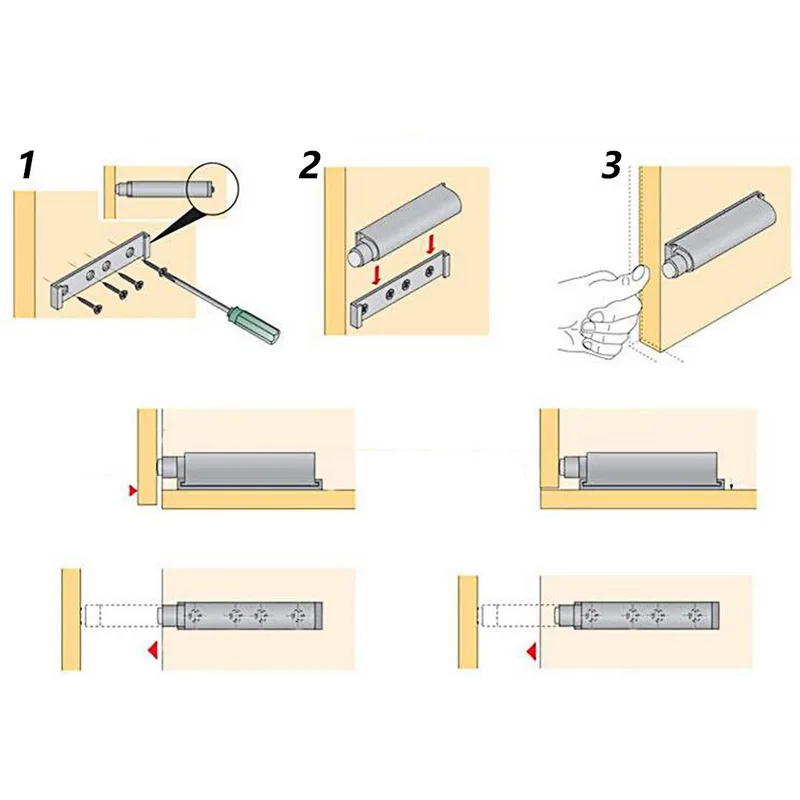 1

2

3