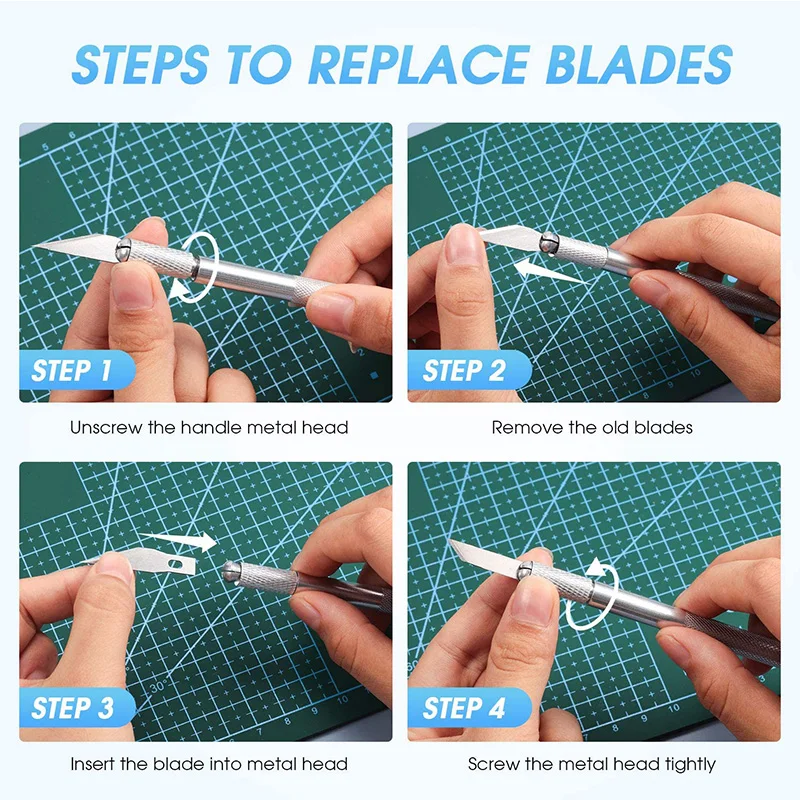 STEPS TO REPLACE BLADES

STEP 1

Unscrew the handle metal head

STEP 2

Remove the old blades

STEP 3

Insert the blade into metal head

STEP 4

Screw the metal head tightly