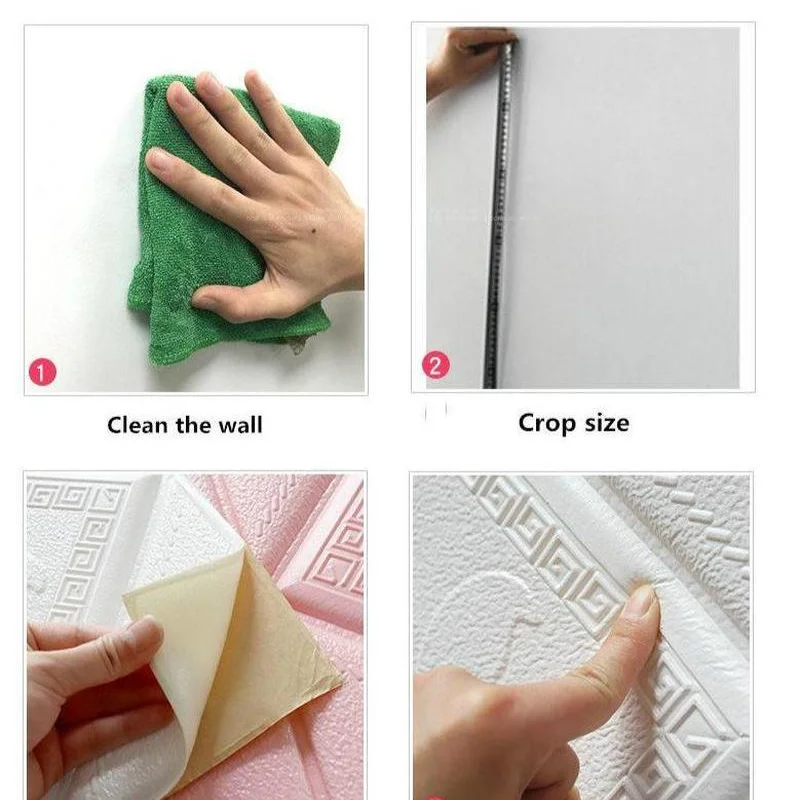 1

Clean the wall

2

Crop size