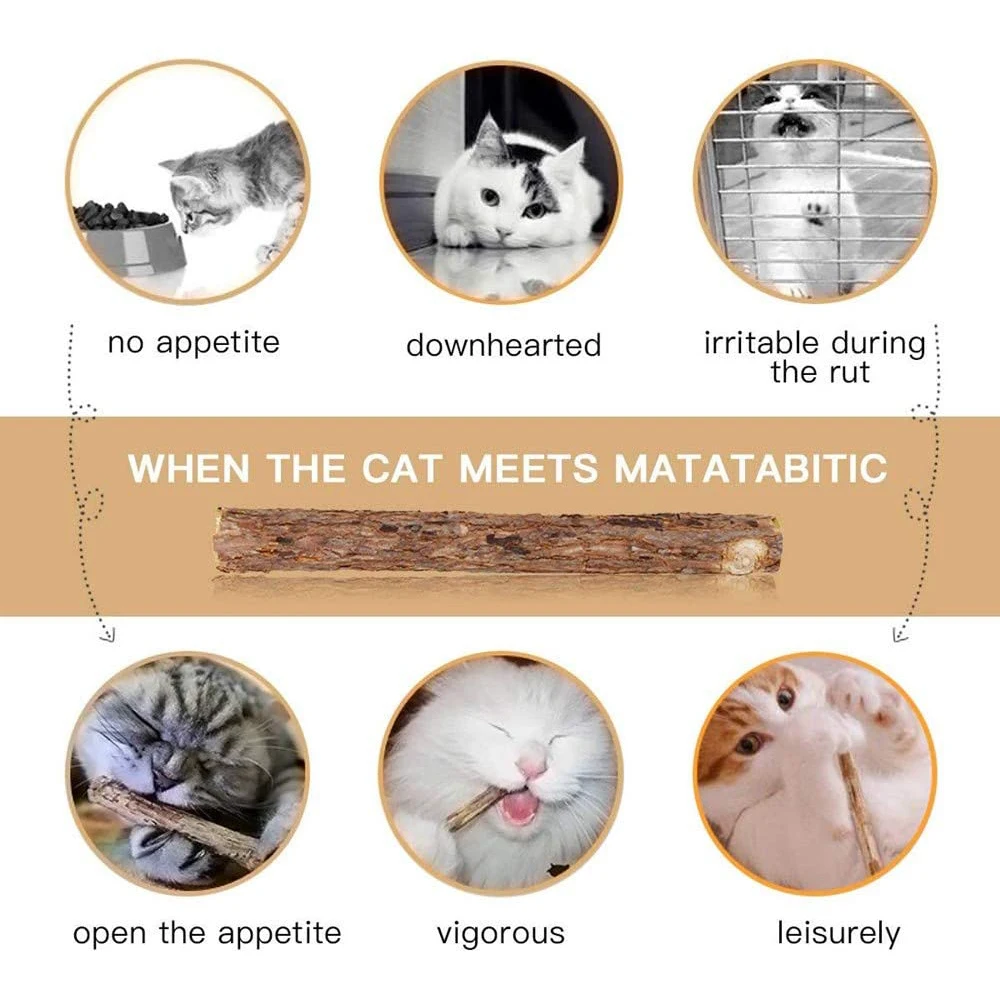 no appetite

downhearted

irritable during the rut

WHEN THE CAT MEETS MATATABITIC

open the appetite

vigorous

leisurely