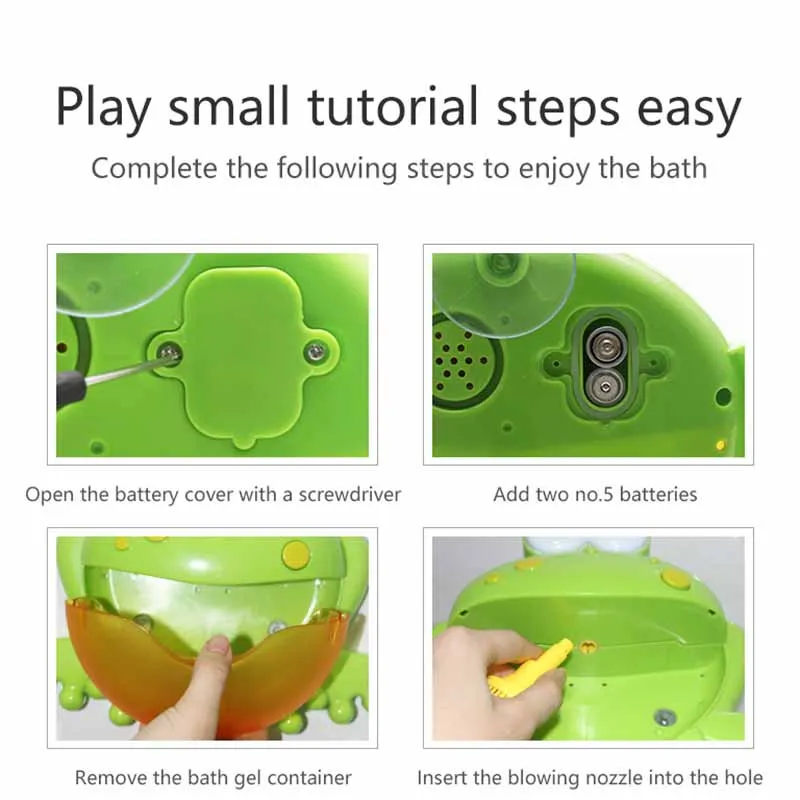 Play small tutorial steps easy

Complete the following steps to enjoy the bath

Open the battery cover with a screwdriver

Add two no.5 batteries

Remove the bath gel container

Insert the blowing nozzle into the hole