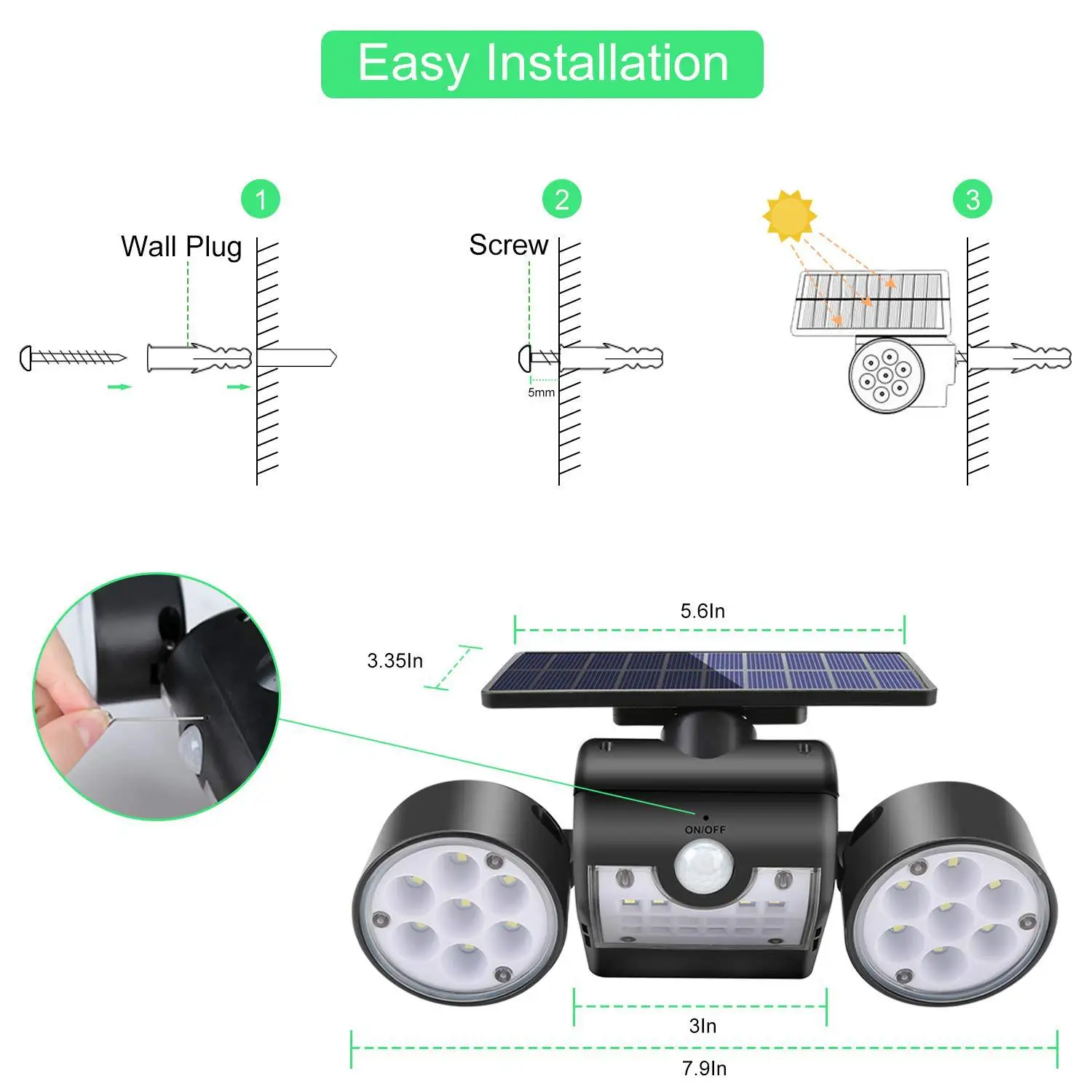 Easy Installation

1
Wall Plug

2
Screw
5mm

3

5.6In
3.35In
ON/OFF
3In
7.9In