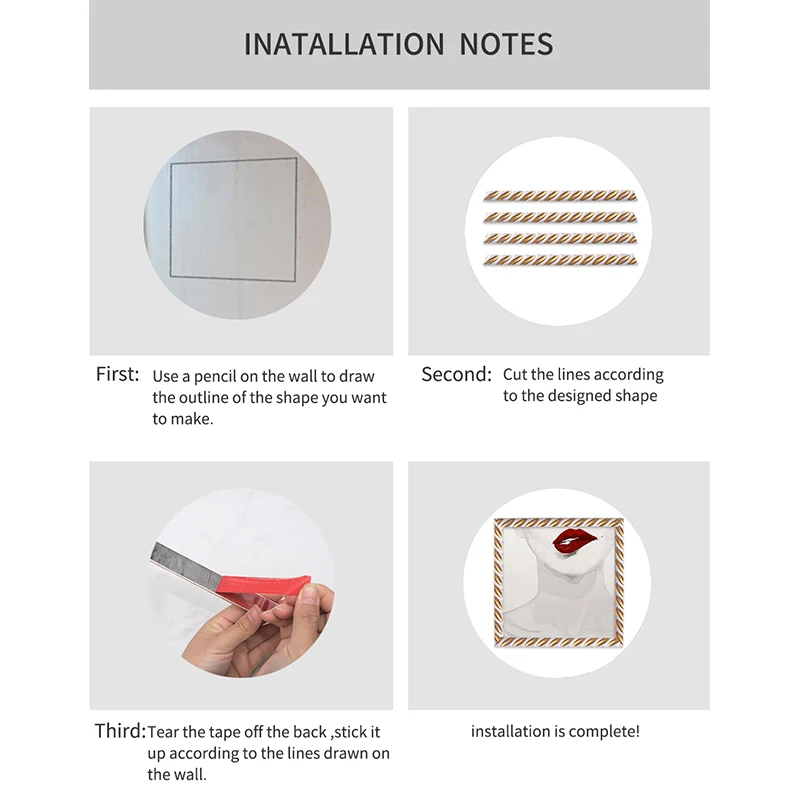 INATALLATION NOTES

First: Use a pencil on the wall to draw the outline of the shape you want to make.

Second: Cut the lines according to the designed shape

Third: Tear the tape off the back ,stick it up according to the lines drawn on the wall.

installation is complete!