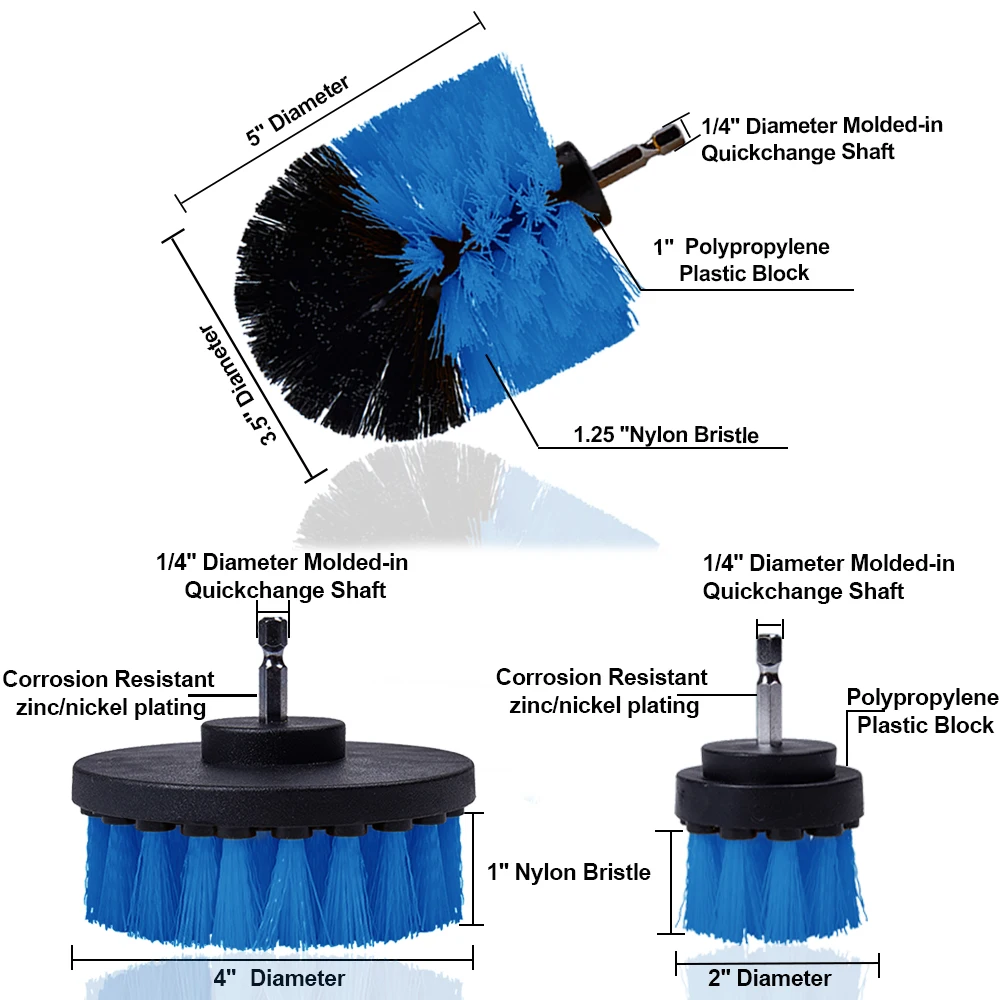 5" Diameter

1/4" Diameter Molded-in Quickchange Shaft

1" Polypropylene Plastic Block

3.5" Diameter

1.25 "Nylon Bristle

1/4" Diameter Molded-in Quickchange Shaft

Corrosion Resistant zinc/nickel plating

1" Nylon Bristle

4" Diameter

1/4" Diameter Molded-in Quickchange Shaft

Corrosion Resistant zinc/nickel plating

Polypropylene Plastic Block

2" Diameter