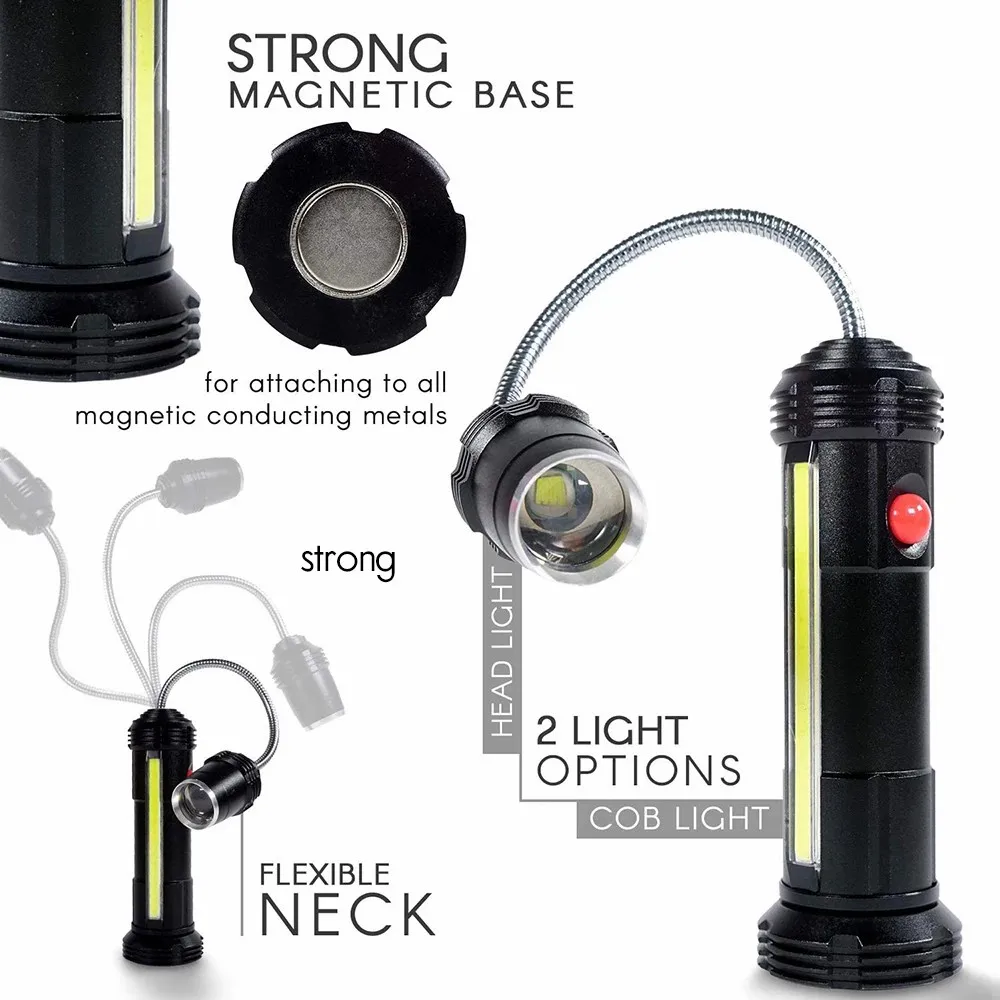 STRONG
MAGNETIC BASE

for attaching to all magnetic conducting metals

strong

HEAD LIGHT

2 LIGHT
OPTIONS

COB LIGHT

FLEXIBLE
NECK