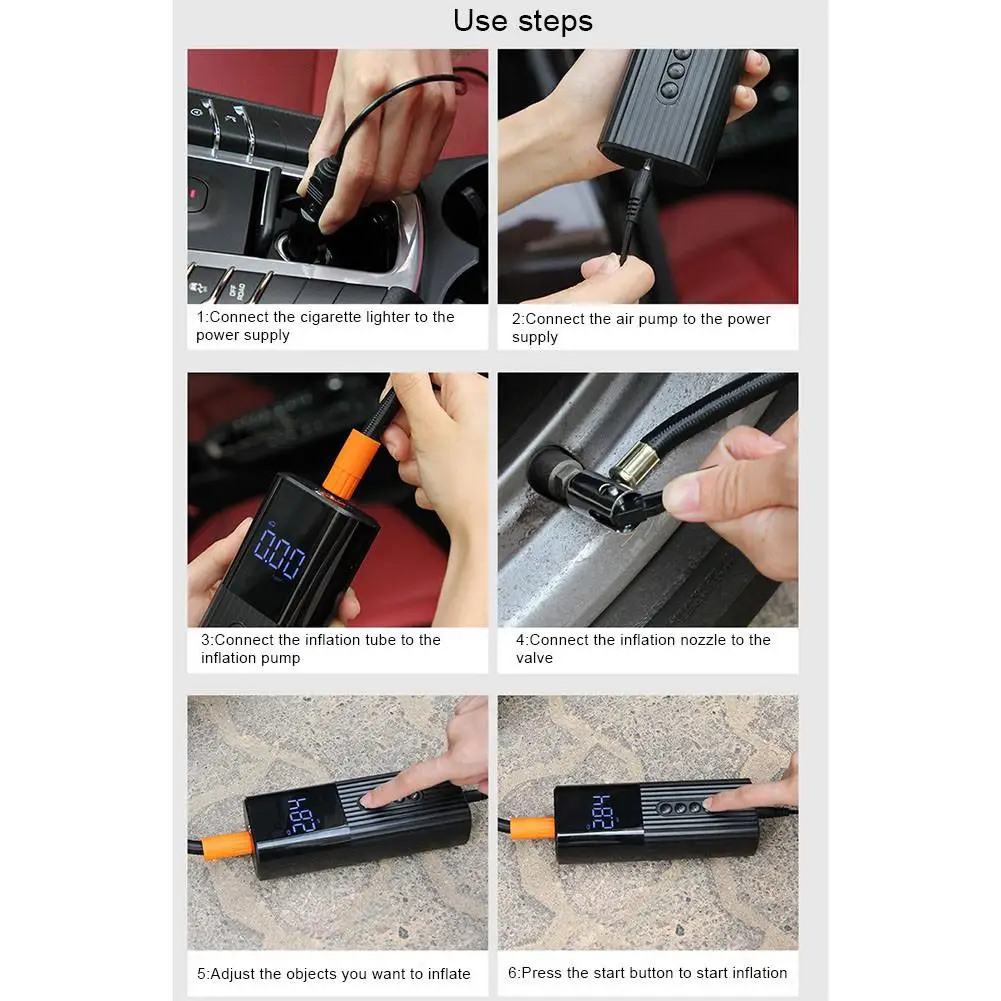 Use steps

1:Connect the cigarette lighter to the power supply

2:Connect the air pump to the power supply

0.00

3:Connect the inflation tube to the inflation pump

4:Connect the inflation nozzle to the valve

28.4

5:Adjust the objects you want to inflate

28.4

6:Press the start button to start inflation