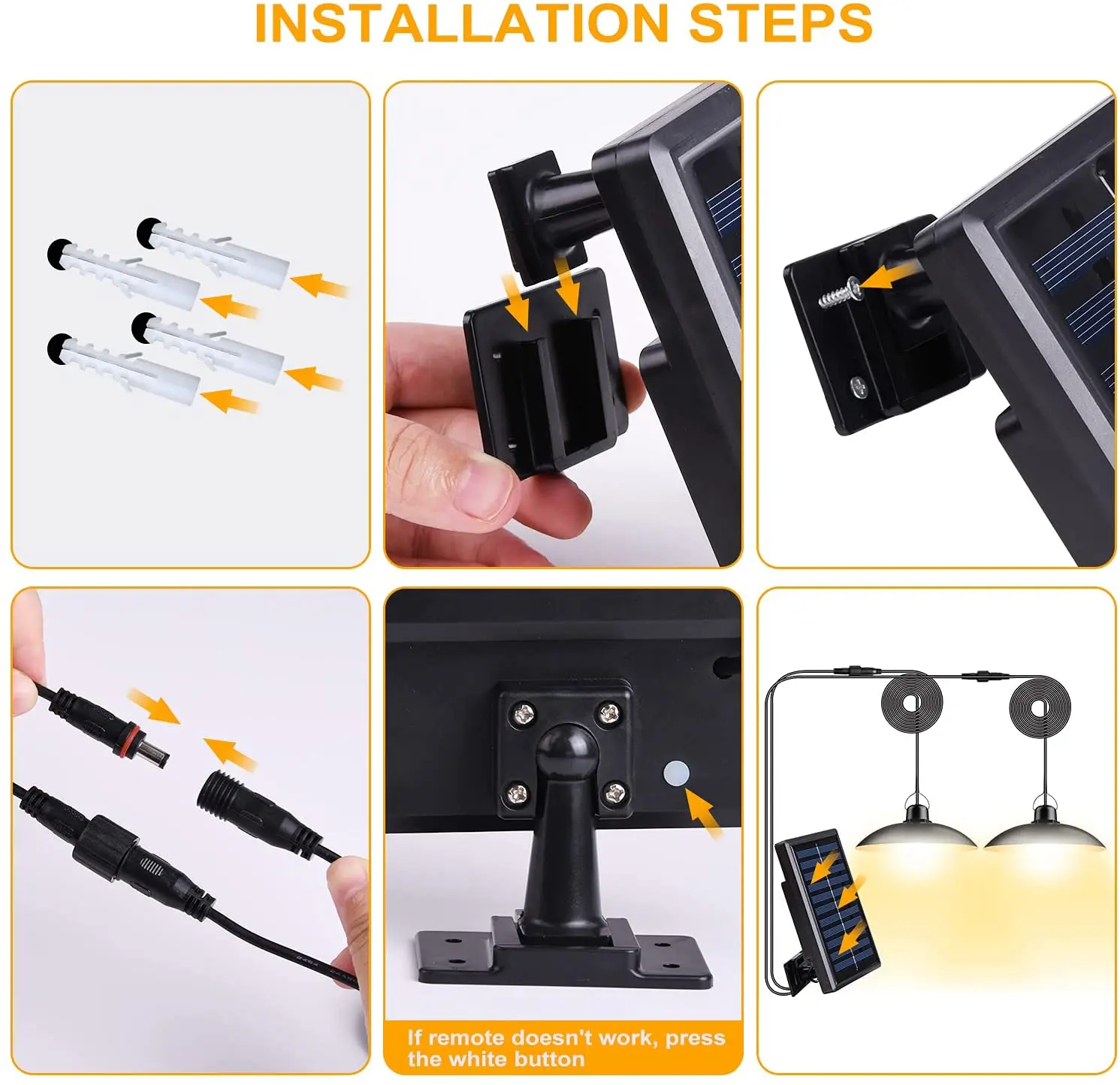 INSTALLATION STEPS

If remote doesn't work, press the white button