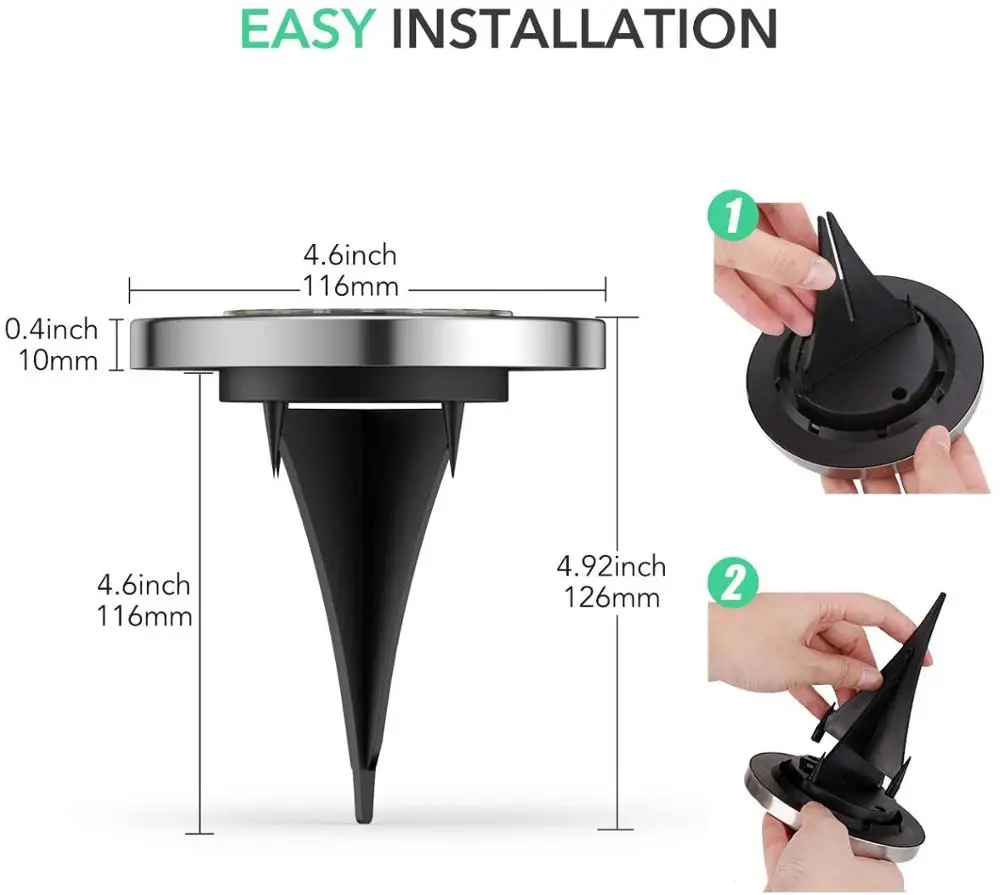 EASY INSTALLATION

4.6inch
116mm

0.4inch
10mm

4.6inch
116mm

4.92inch
126mm

1

2