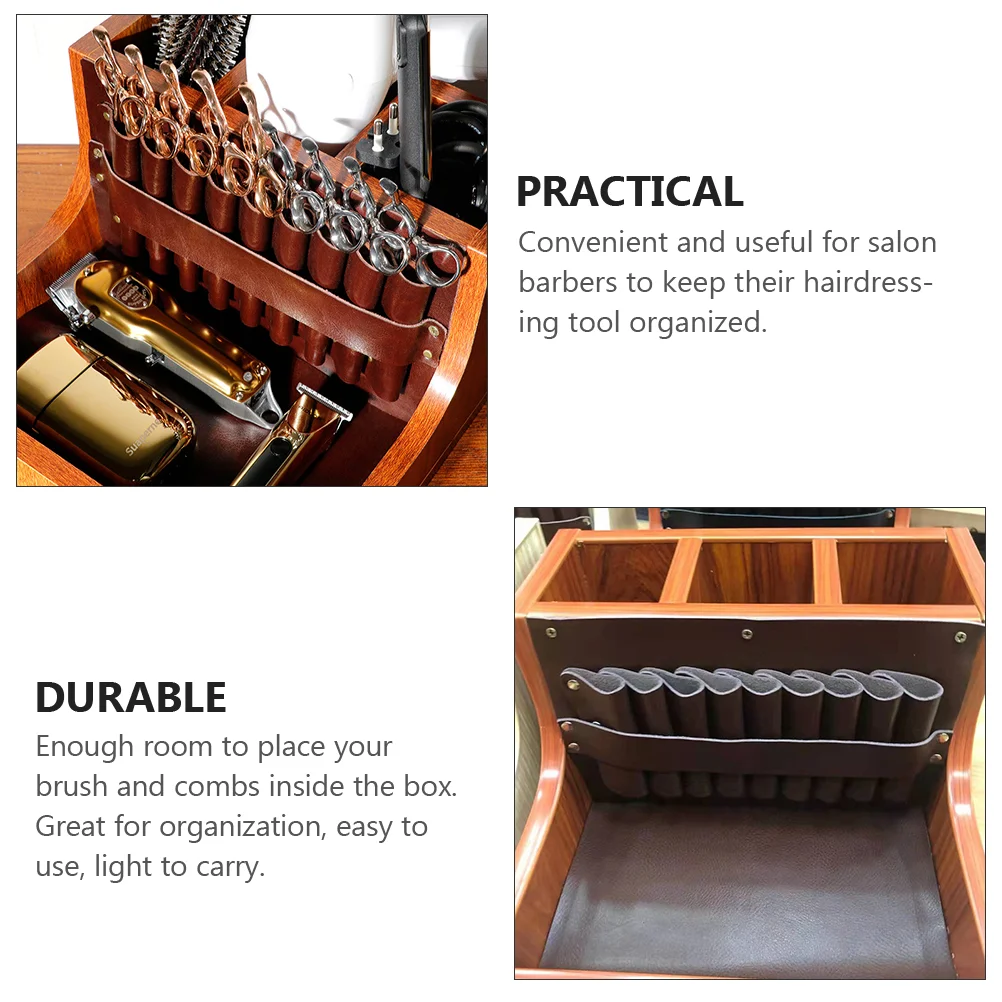 PRACTICAL
Convenient and useful for salon barbers to keep their hairdressing tool organized.

DURABLE
Enough room to place your brush and combs inside the box. Great for organization, easy to use, light to carry.