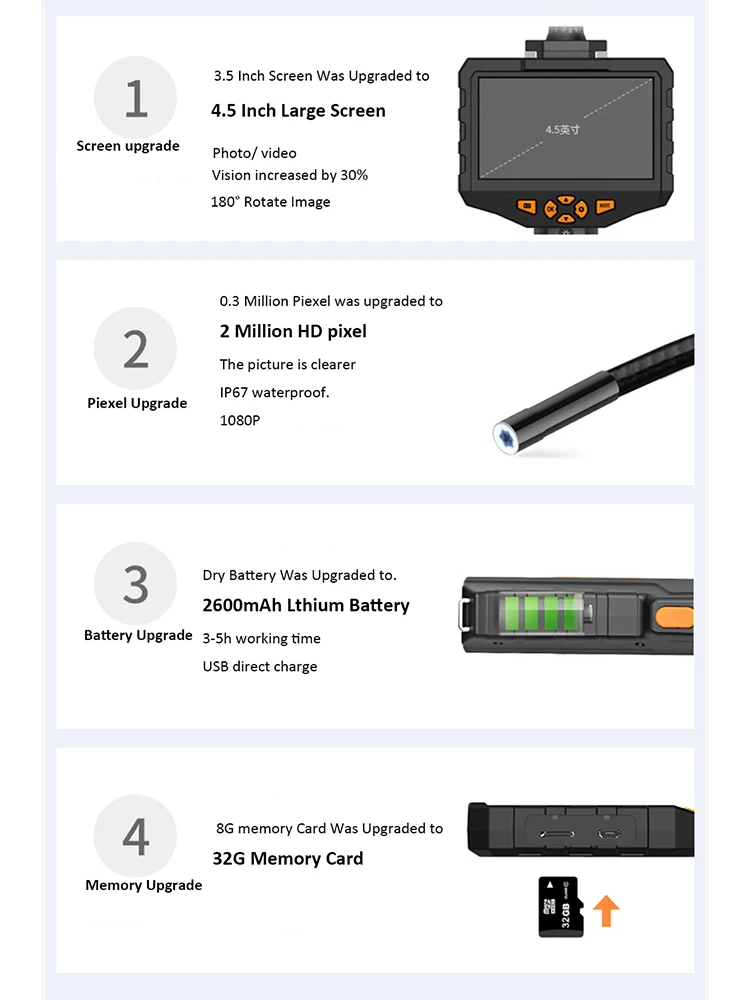 1
Screen upgrade

3.5 Inch Screen Was Upgraded to
4.5 Inch Large Screen
Photo/ video
Vision increased by 30%
180° Rotate Image

4.5英寸

OK

2
Piexel Upgrade

0.3 Million Piexel was upgraded to
2 Million HD pixel
The picture is clearer
IP67 waterproof.
1080P

3
Battery Upgrade

Dry Battery Was Upgraded to.
2600mAh Lthium Battery
3-5h working time
USB direct charge

4
Memory Upgrade

8G memory Card Was Upgraded to
32G Memory Card

32GB