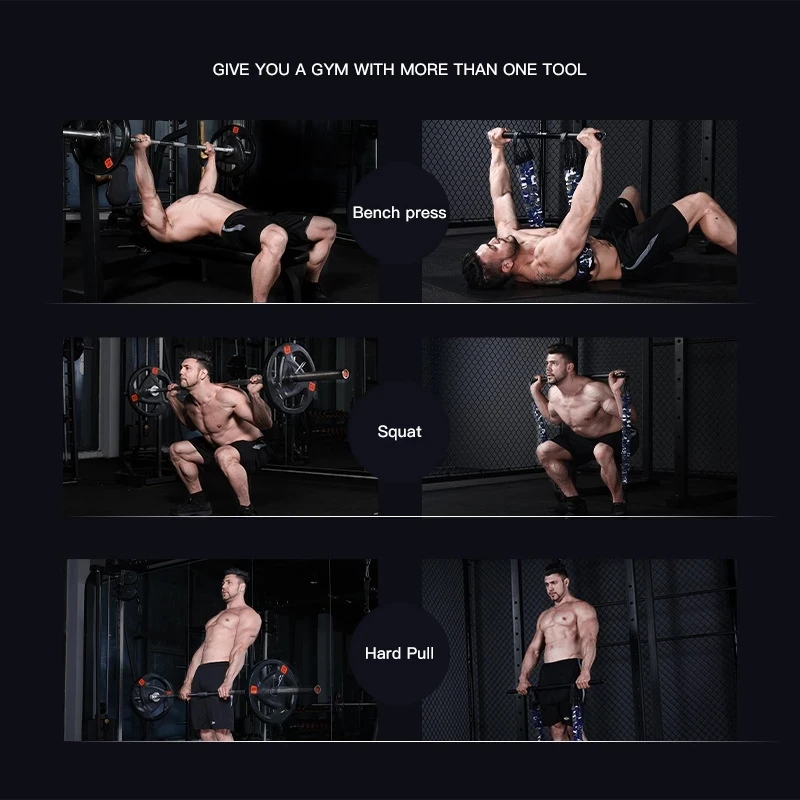 GIVE YOU A GYM WITH MORE THAN ONE TOOL

Bench press

Squat

Hard Pull