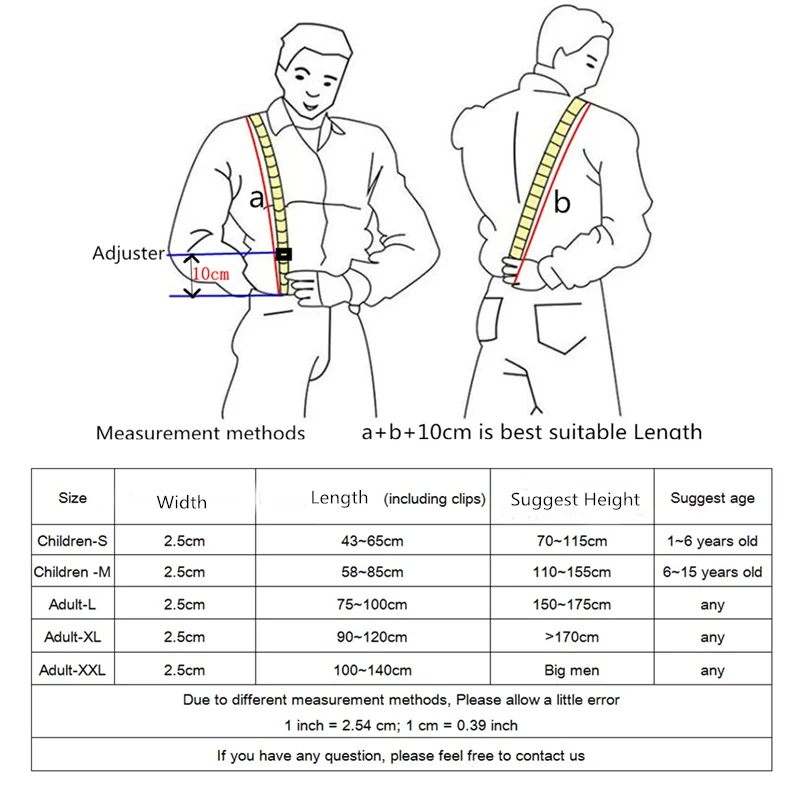 a

b

Adjuster

10cm

Measurement methods

a+b+10cm is best suitable Length

| Size | Width | Length (including clips) | Suggest Height | Suggest age |
|---|---|---|---|---|
| Children-S | 2.5cm | 43~65cm | 70~115cm | 1~6 years old |
| Children -M | 2.5cm | 58~85cm | 110~155cm | 6~15 years old |
| Adult-L | 2.5cm | 75~100cm | 150~175cm | any |
| Adult-XL | 2.5cm | 90~120cm | >170cm | any |
| Adult-XXL | 2.5cm | 100~140cm | Big men | any |

Due to different measurement methods, Please allow a little error

1 inch = 2.54 cm; 1 cm = 0.39 inch

If you have any question, please feel free to contact us