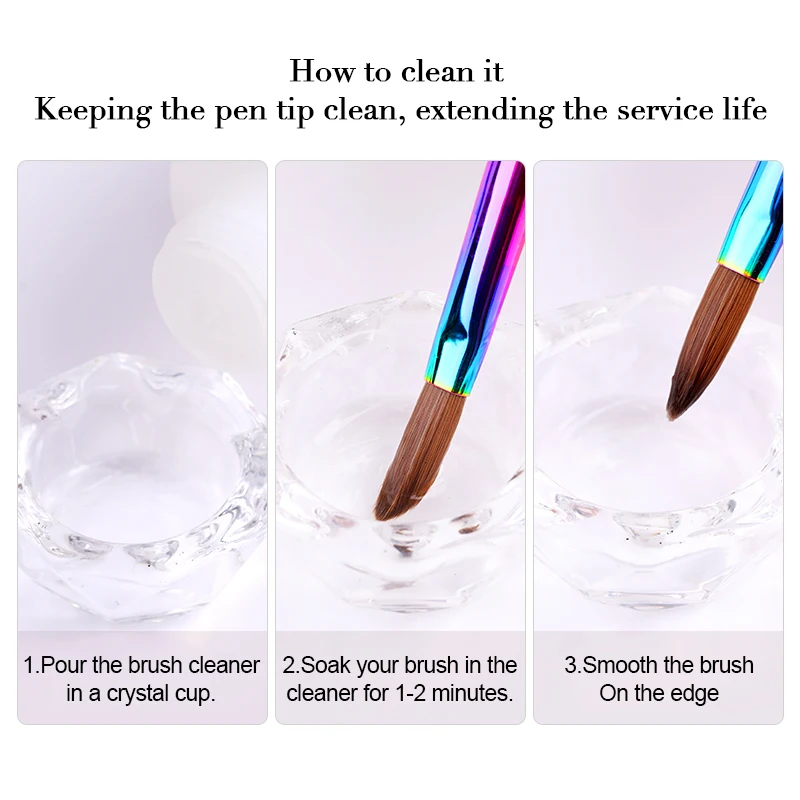 How to clean it
Keeping the pen tip clean, extending the service life

1.Pour the brush cleaner in a crystal cup.

2.Soak your brush in the cleaner for 1-2 minutes.

3.Smooth the brush On the edge