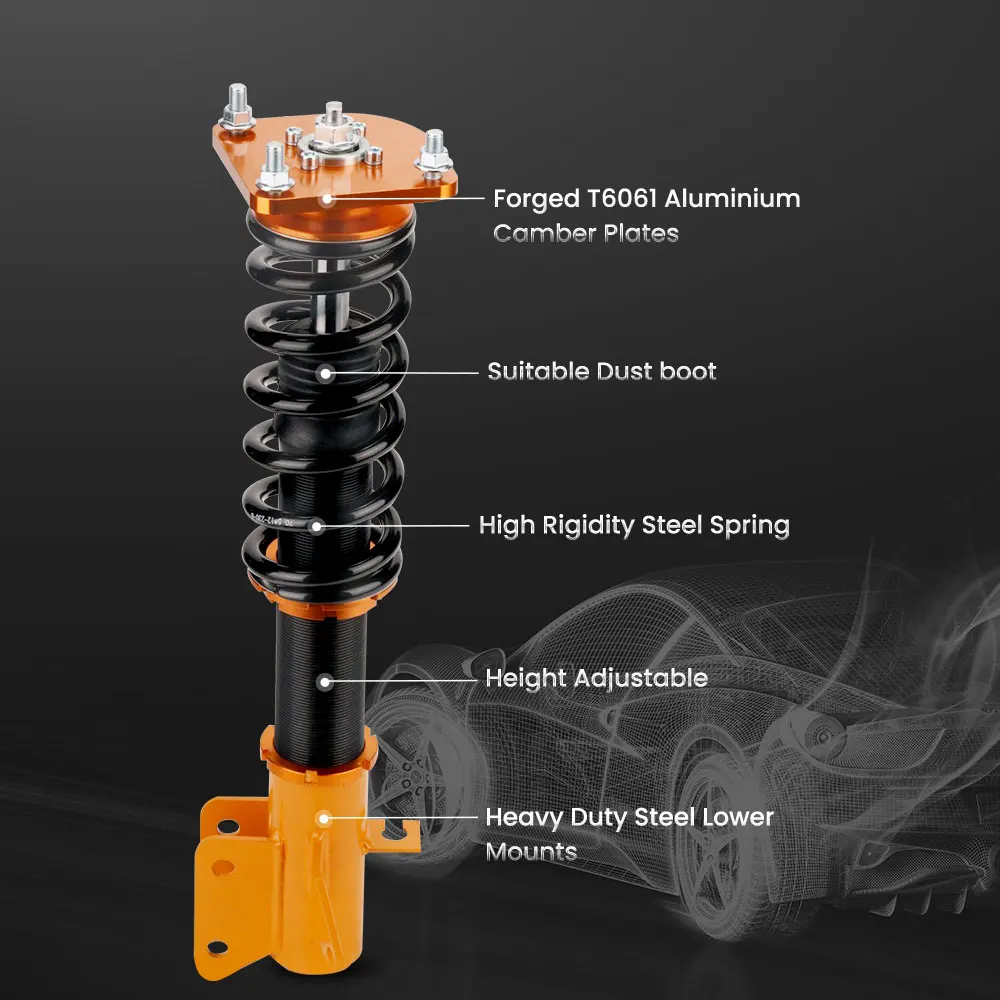 Forged T6061 Aluminium Camber Plates

Suitable Dust boot

High Rigidity Steel Spring

Height Adjustable

Heavy Duty Steel Lower Mounts