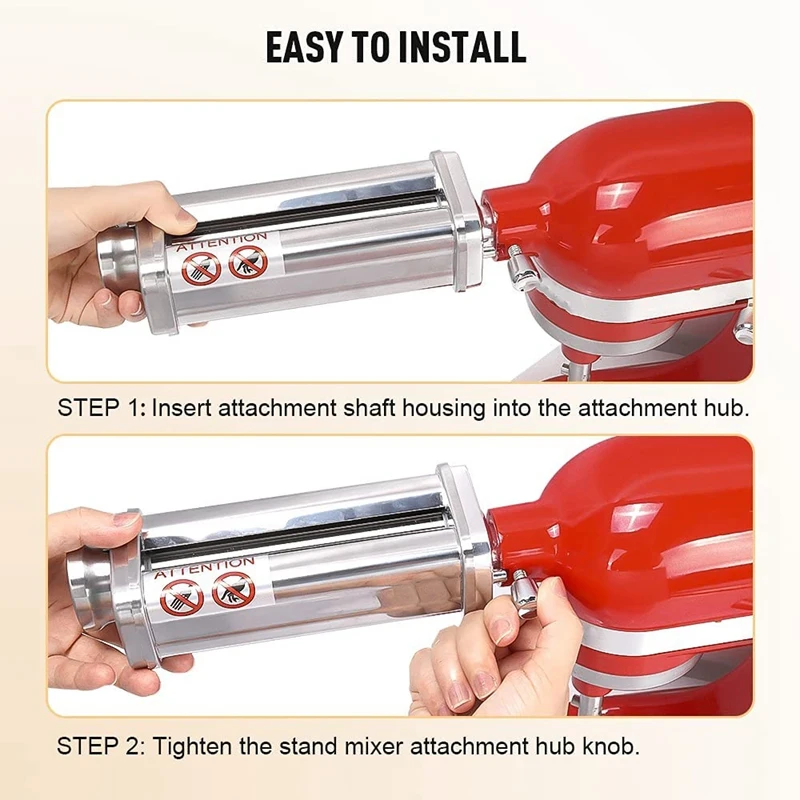 EASY TO INSTALL

ATTENTION

STEP 1: Insert attachment shaft housing into the attachment hub.

ATTENTION

STEP 2: Tighten the stand mixer attachment hub knob.