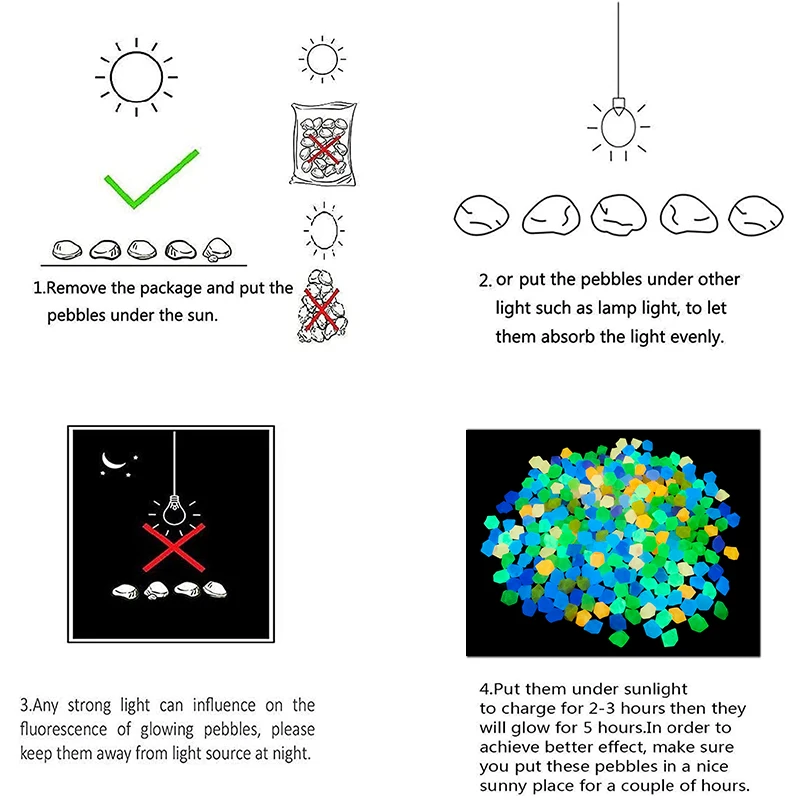 1.Remove the package and put the pebbles under the sun.

2. or put the pebbles under other light such as lamp light, to let them absorb the light evenly.

3.Any strong light can influence on the fluorescence of glowing pebbles, please keep them away from light source at night.

4.Put them under sunlight to charge for 2-3 hours then they will glow for 5 hours.In order to achieve better effect, make sure you put these pebbles in a nice sunny place for a couple of hours.