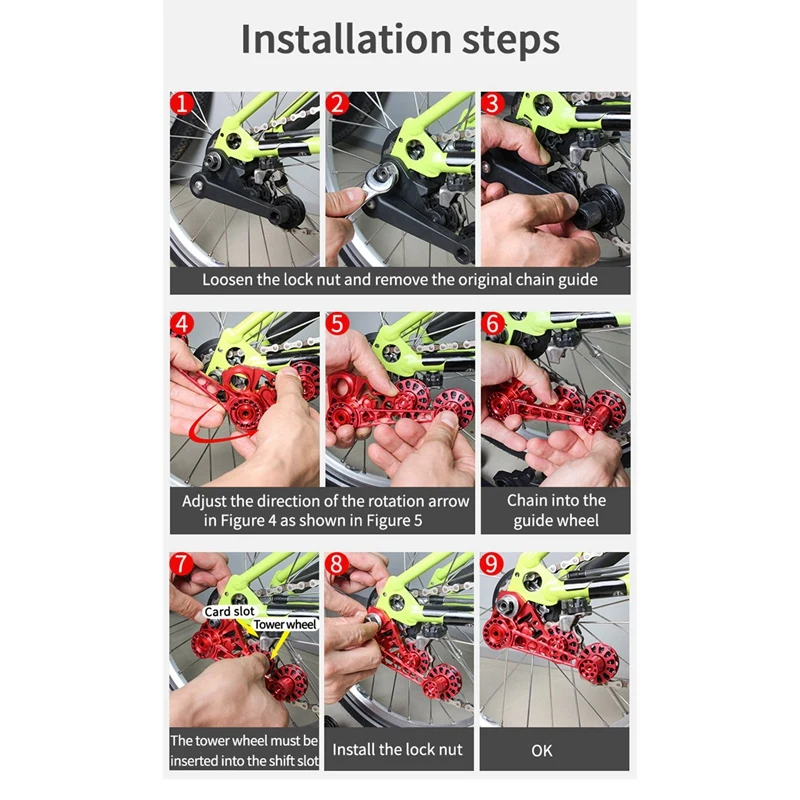 Installation steps

1

2

3

Loosen the lock nut and remove the original chain guide

4

5

6

Adjust the direction of the rotation arrow in Figure 4 as shown in Figure 5

Chain into the guide wheel

7

Card slot

Tower wheel

8

9

The tower wheel must be inserted into the shift slot

Install the lock nut

OK