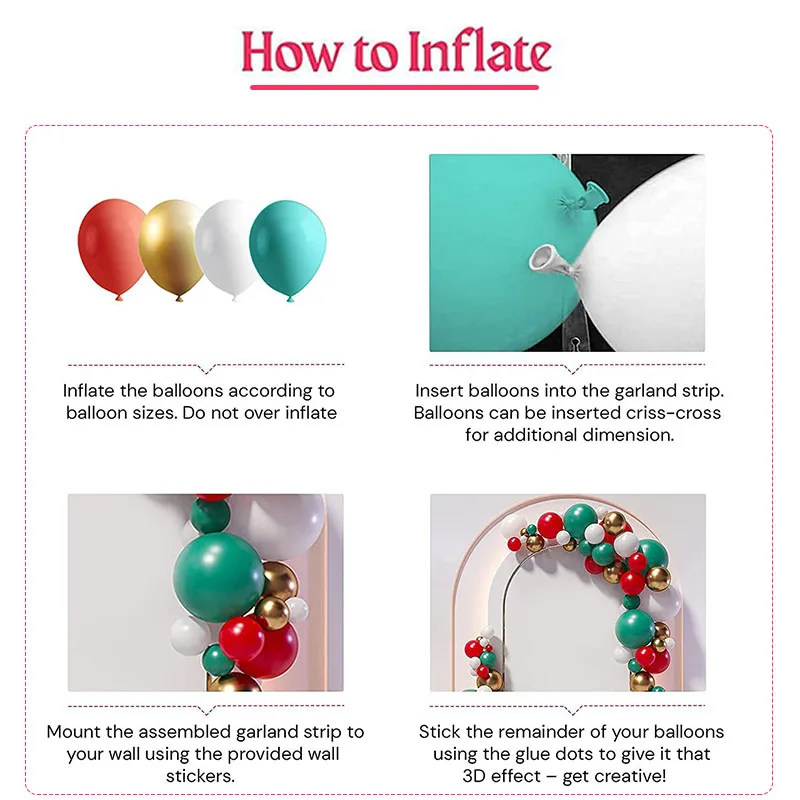 How to Inflate

Inflate the balloons according to balloon sizes. Do not over inflate

Insert balloons into the garland strip. Balloons can be inserted criss-cross for additional dimension.

Mount the assembled garland strip to your wall using the provided wall stickers.

Stick the remainder of your balloons using the glue dots to give it that 3D effect – get creative!