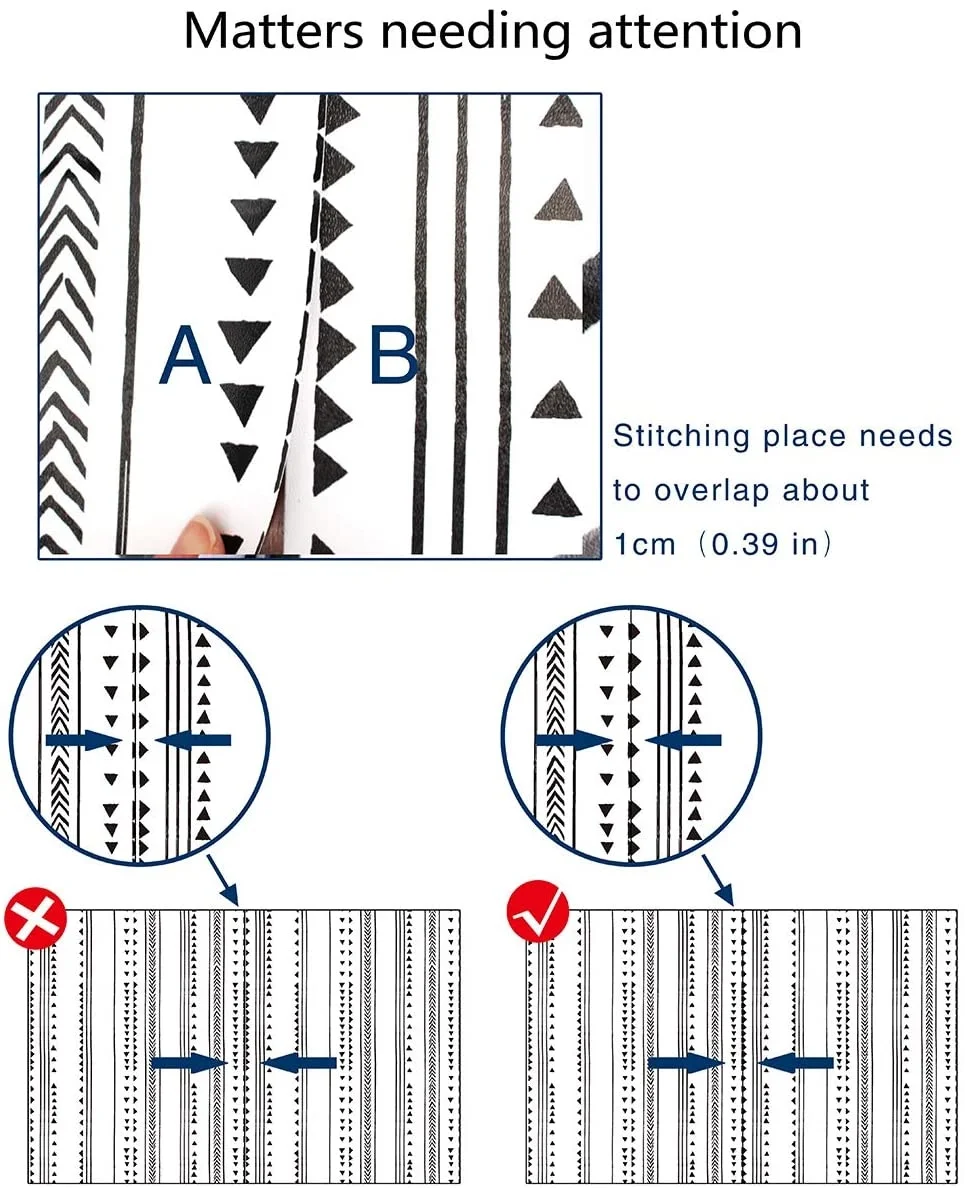 Matters needing attention

A

B

Stitching place needs to overlap about 1cm（0.39 in）