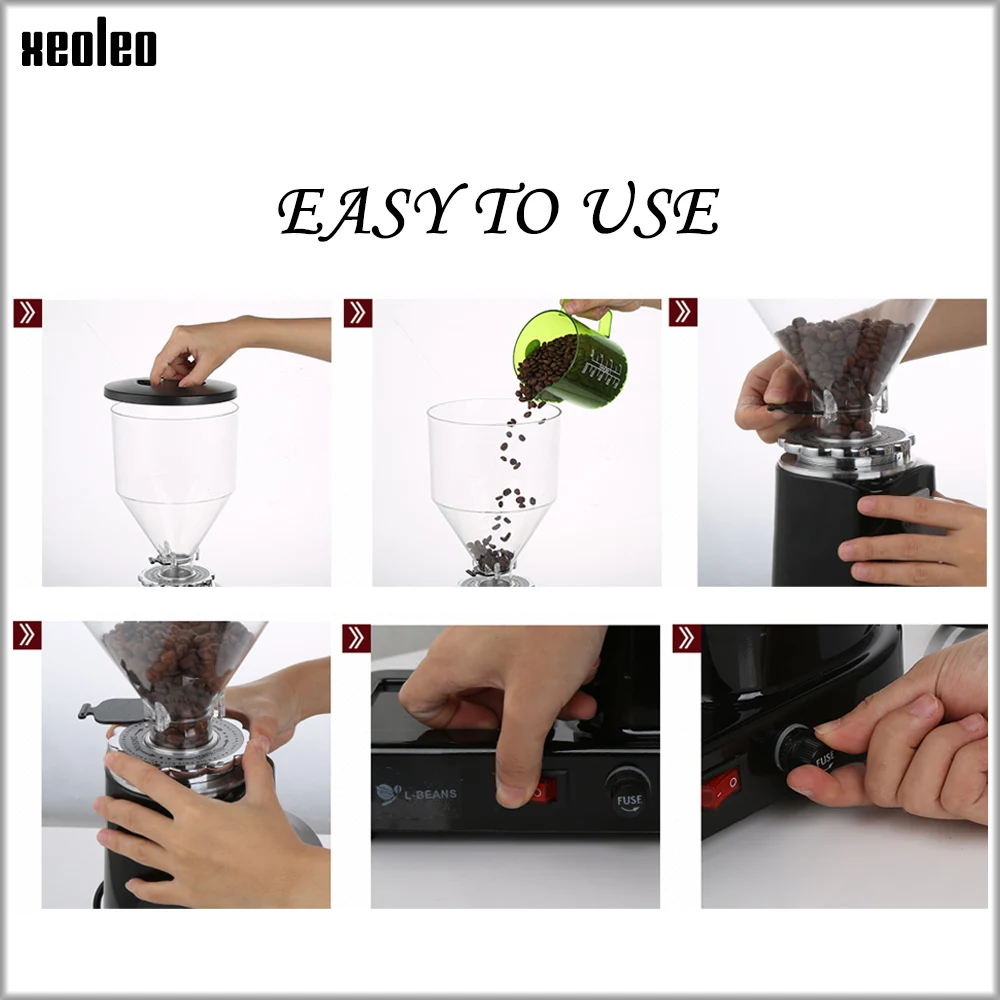 xeoleo

EASY TO USE

L-BEANS

FUSE

FUSE