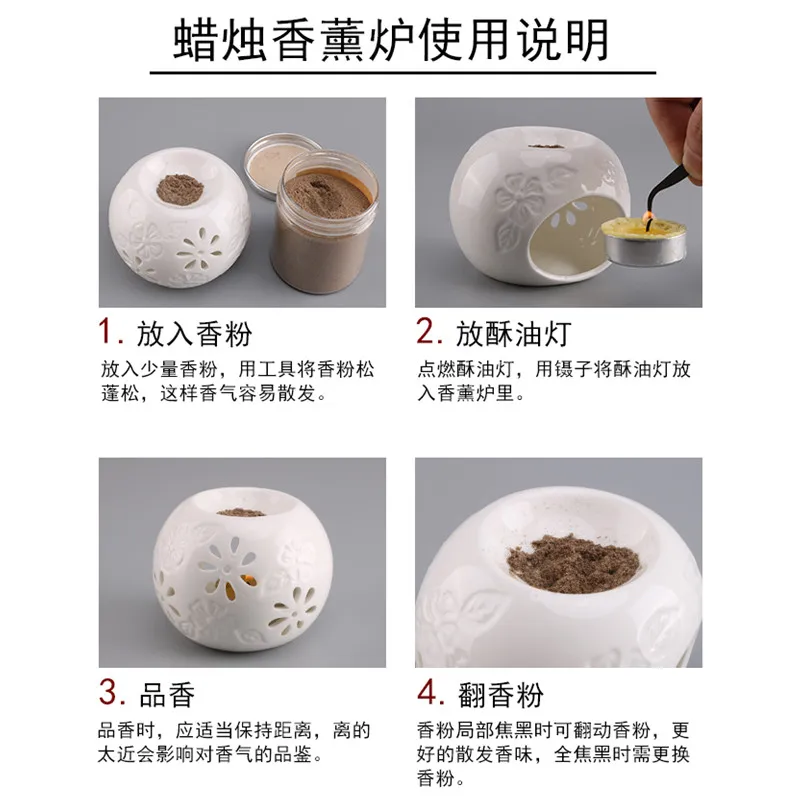 蜡烛香薰炉使用说明

1. 放入香粉

放入少量香粉，用工具将香粉松蓬松，这样香气容易散发。

2. 放酥油灯

点燃酥油灯，用镊子将酥油灯放入香薰炉里。

3. 品香

品香时，应适当保持距离，离的太近会影响对香气的品鉴。

4. 翻香粉

香粉局部焦黑时可翻动香粉，更好的散发香味，全焦黑时需更换香粉。