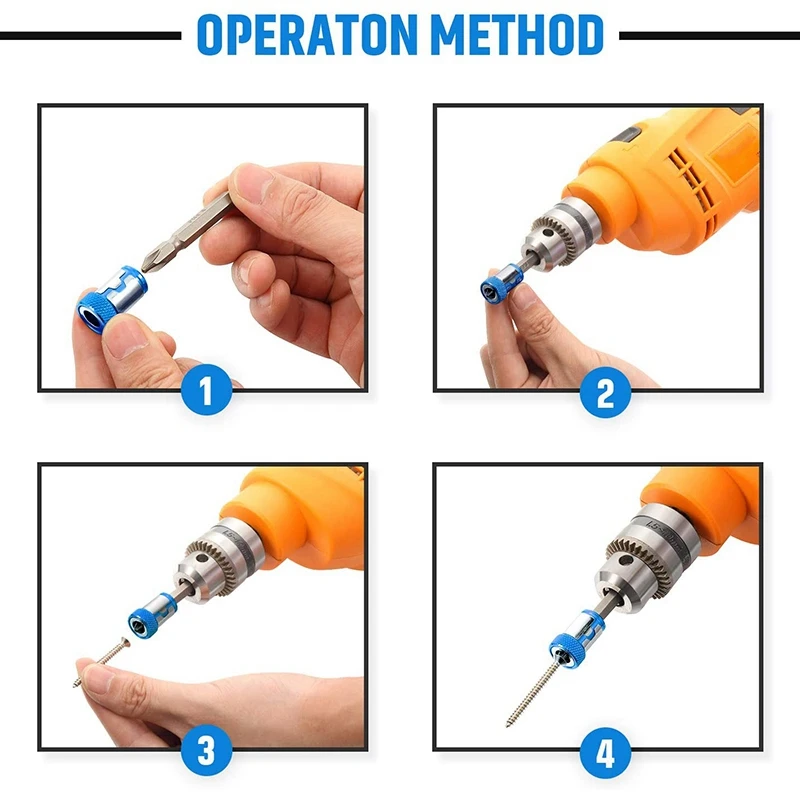 OPERATON METHOD

1

2

3

4