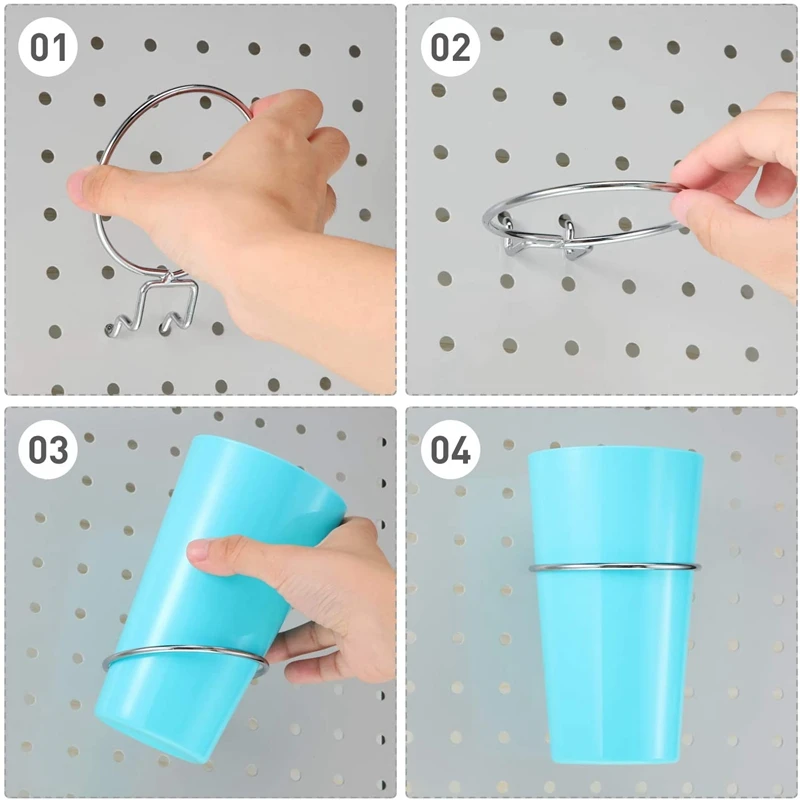 01

02

03

04