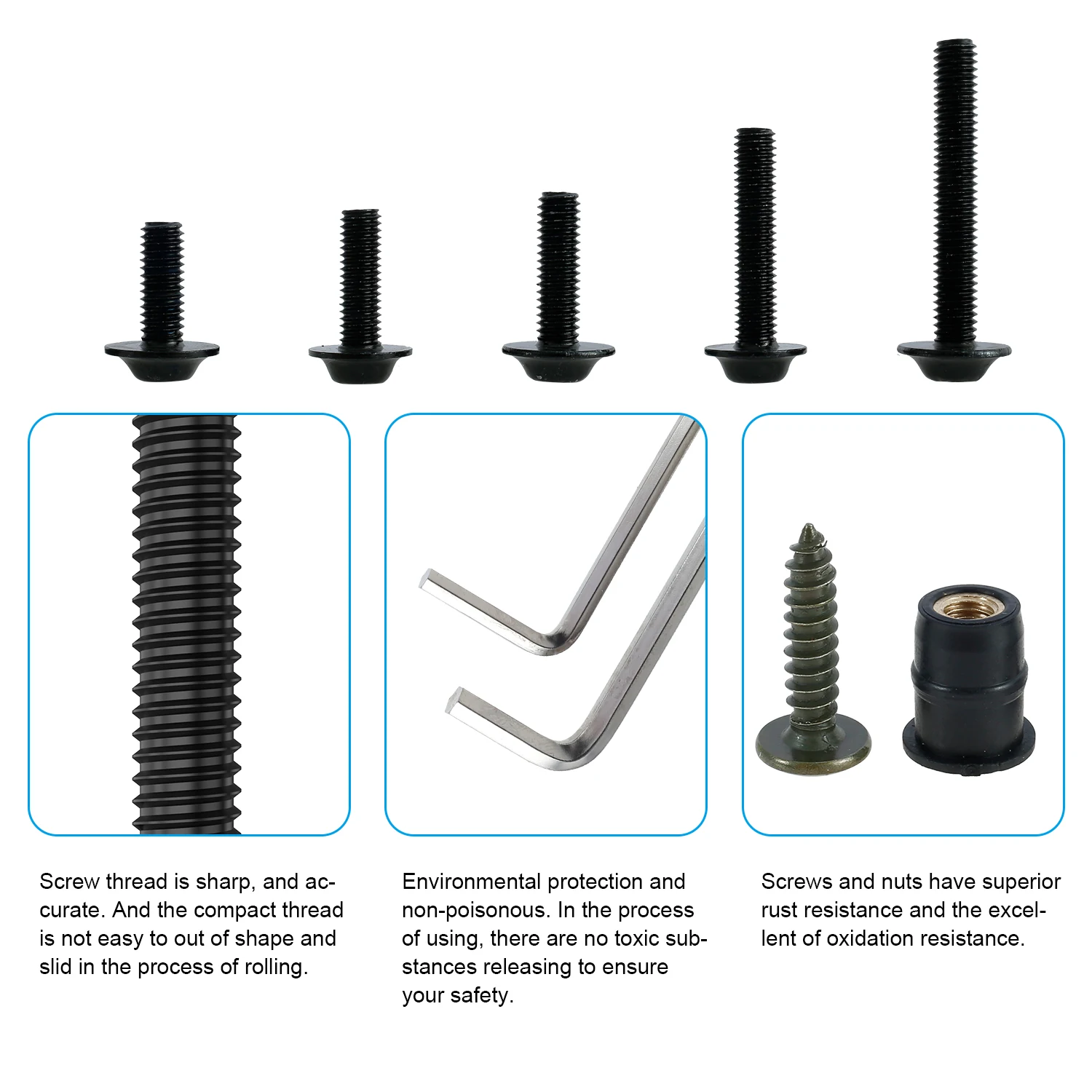 Screw thread is sharp, and accurate. And the compact thread is not easy to out of shape and slid in the process of rolling.

Environmental protection and non-poisonous. In the process of using, there are no toxic substances releasing to ensure your safety.

Screws and nuts have superior rust resistance and the excellent of oxidation resistance.