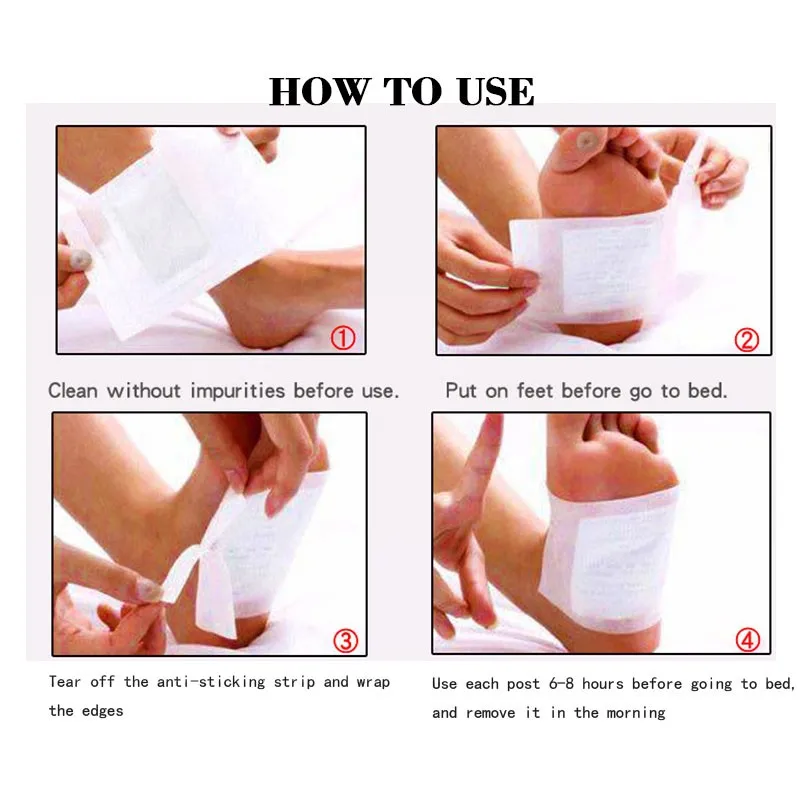 HOW TO USE

①

Clean without impurities before use.

②

Put on feet before go to bed.

③

Tear off the anti-sticking strip and wrap the edges

④

Use each post 6-8 hours before going to bed, and remove it in the morning