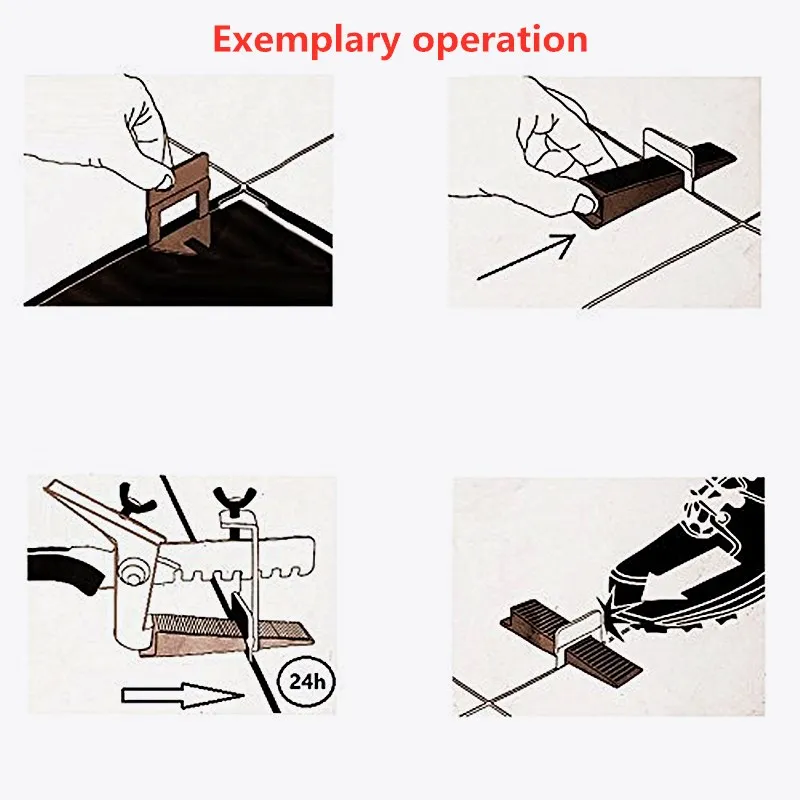 Exemplary operation

24h