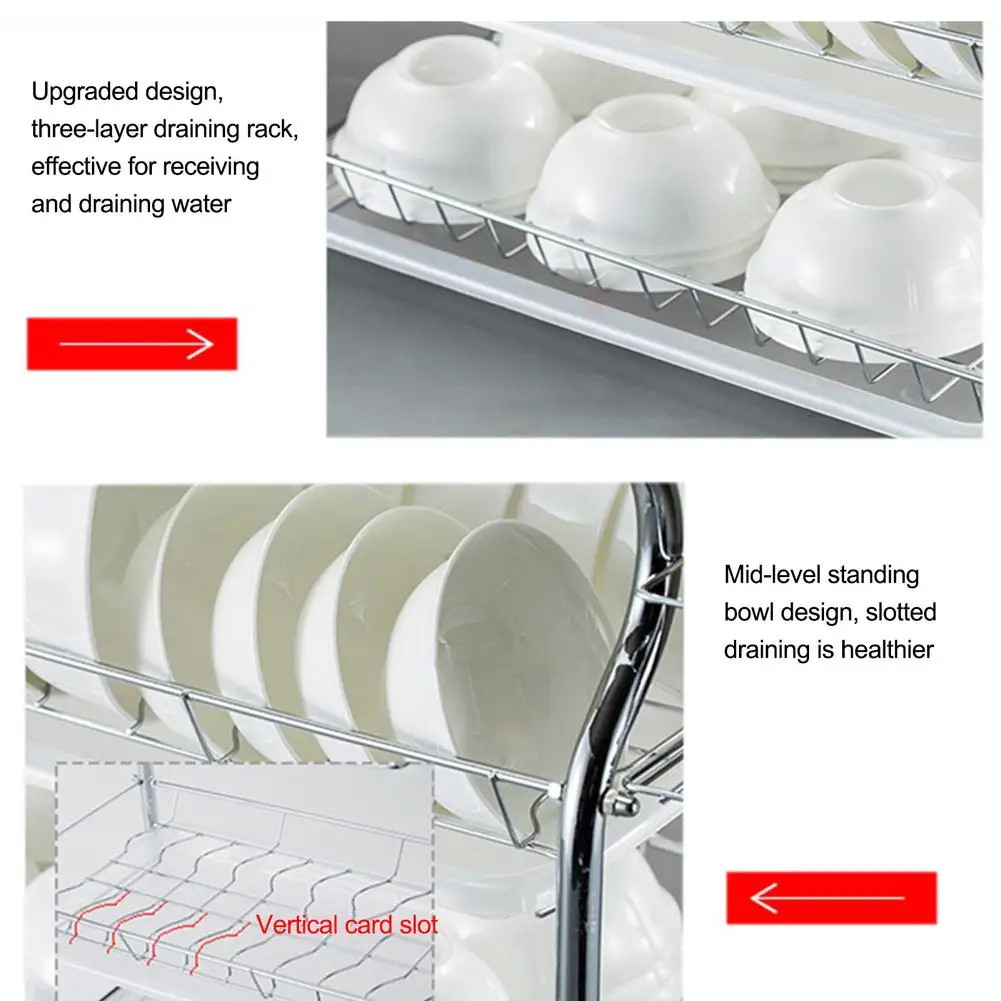 Upgraded design, three-layer draining rack, effective for receiving and draining water

Mid-level standing bowl design, slotted draining is healthier

Vertical card slot