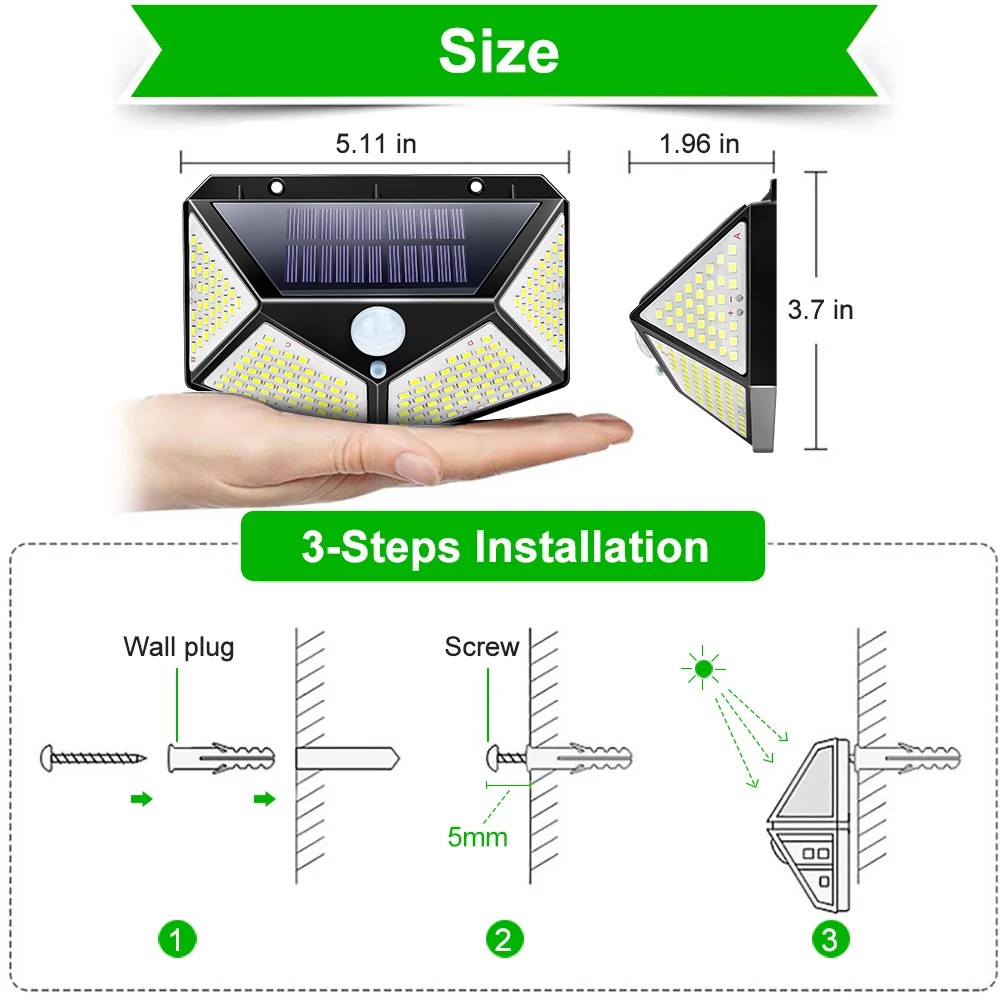 Size

5.11 in

1.96 in

3.7 in

3-Steps Installation

Wall plug

Screw

5mm

1

2

3