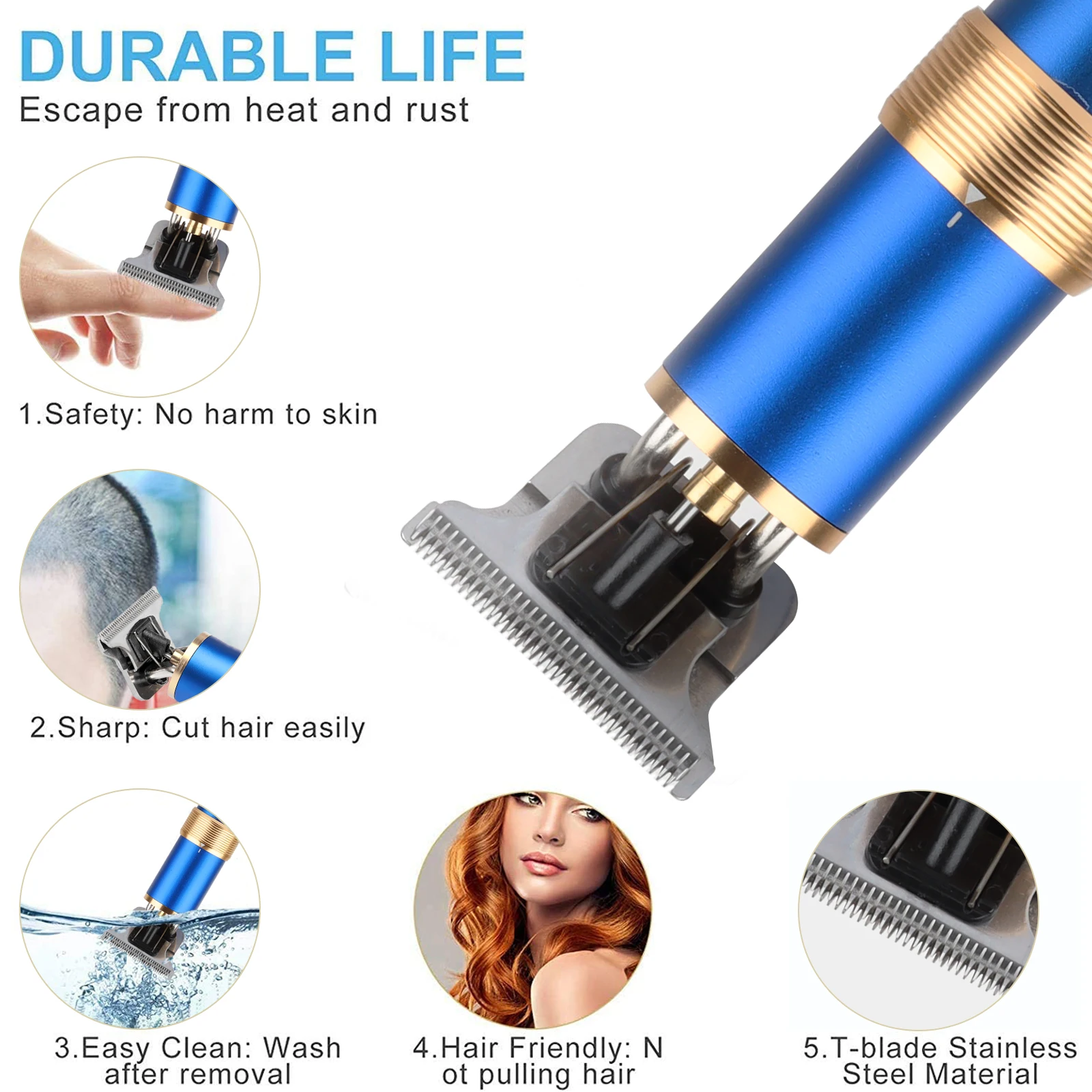 DURABLE LIFE
Escape from heat and rust

1.Safety: No harm to skin

2.Sharp: Cut hair easily

3.Easy Clean: Wash after removal

4.Hair Friendly: N ot pulling hair

5.T-blade Stainless Steel Material