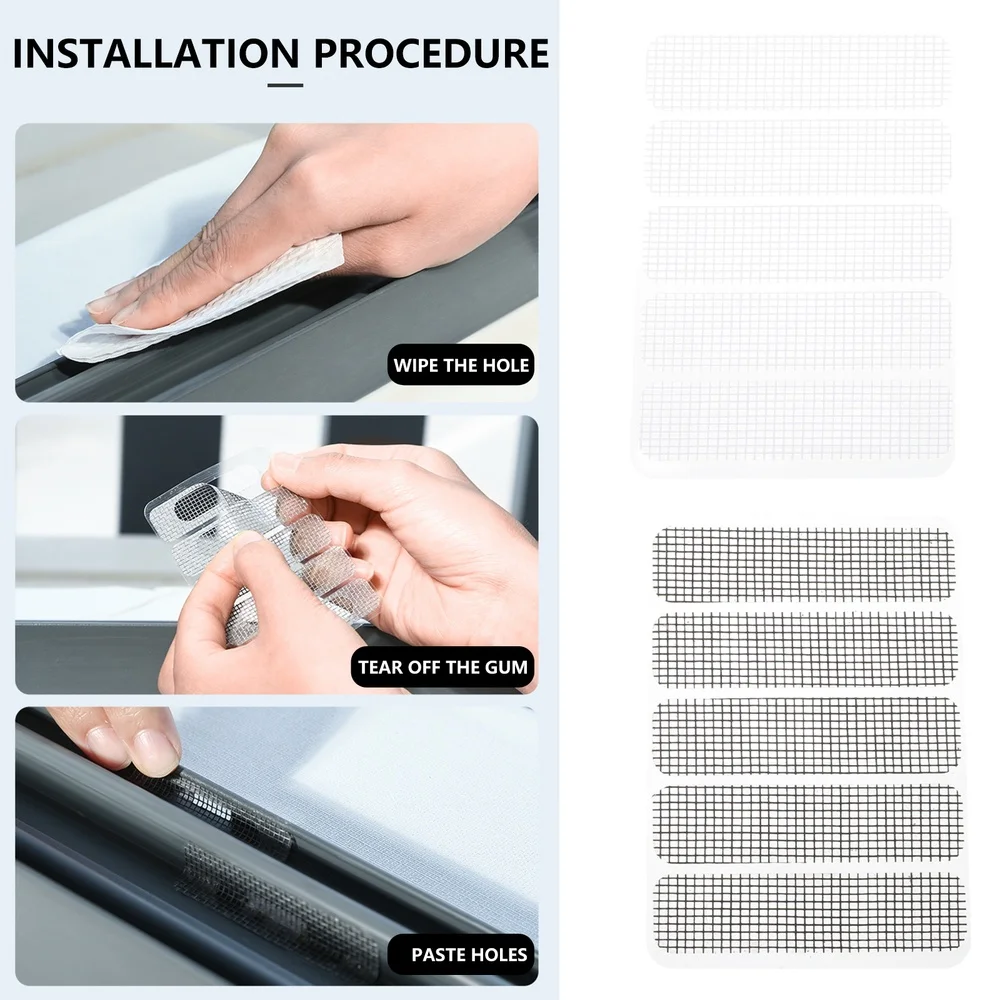 INSTALLATION PROCEDURE

WIPE THE HOLE

TEAR OFF THE GUM

PASTE HOLES