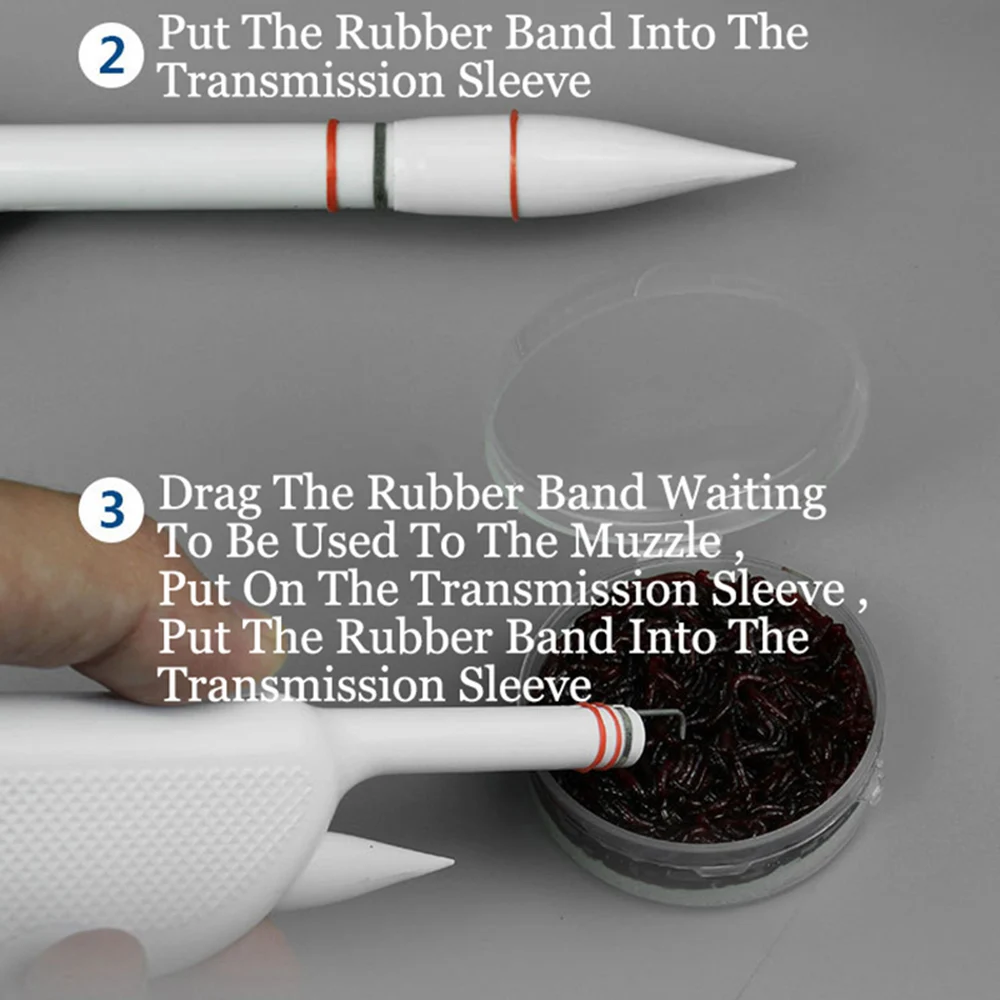 2 Put The Rubber Band Into The Transmission Sleeve

3 Drag The Rubber Band Waiting To Be Used To The Muzzle , Put On The Transmission Sleeve , Put The Rubber Band Into The Transmission Sleeve