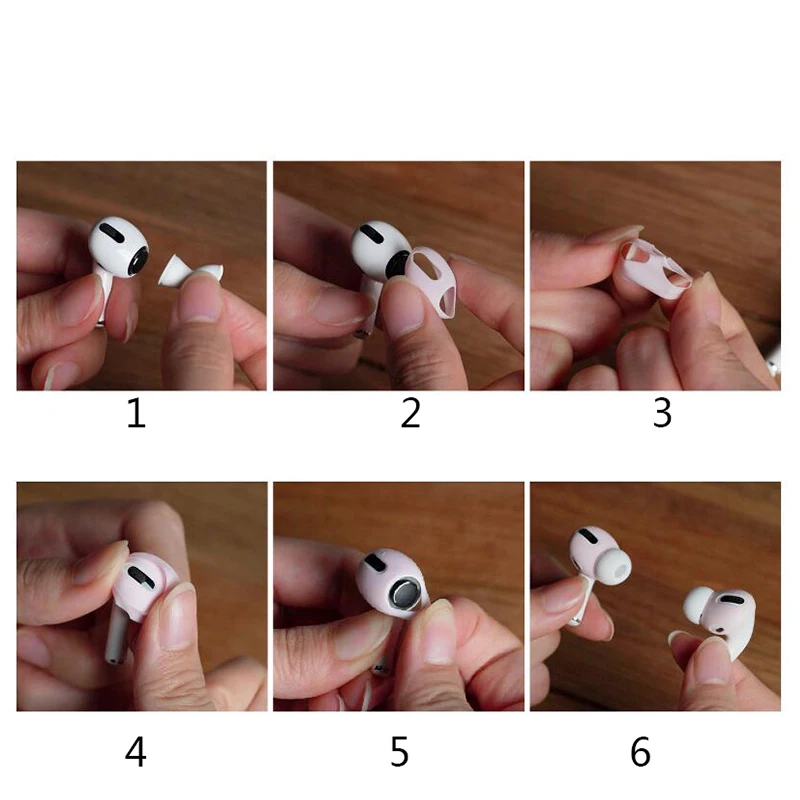 1 2 3

4 5 6