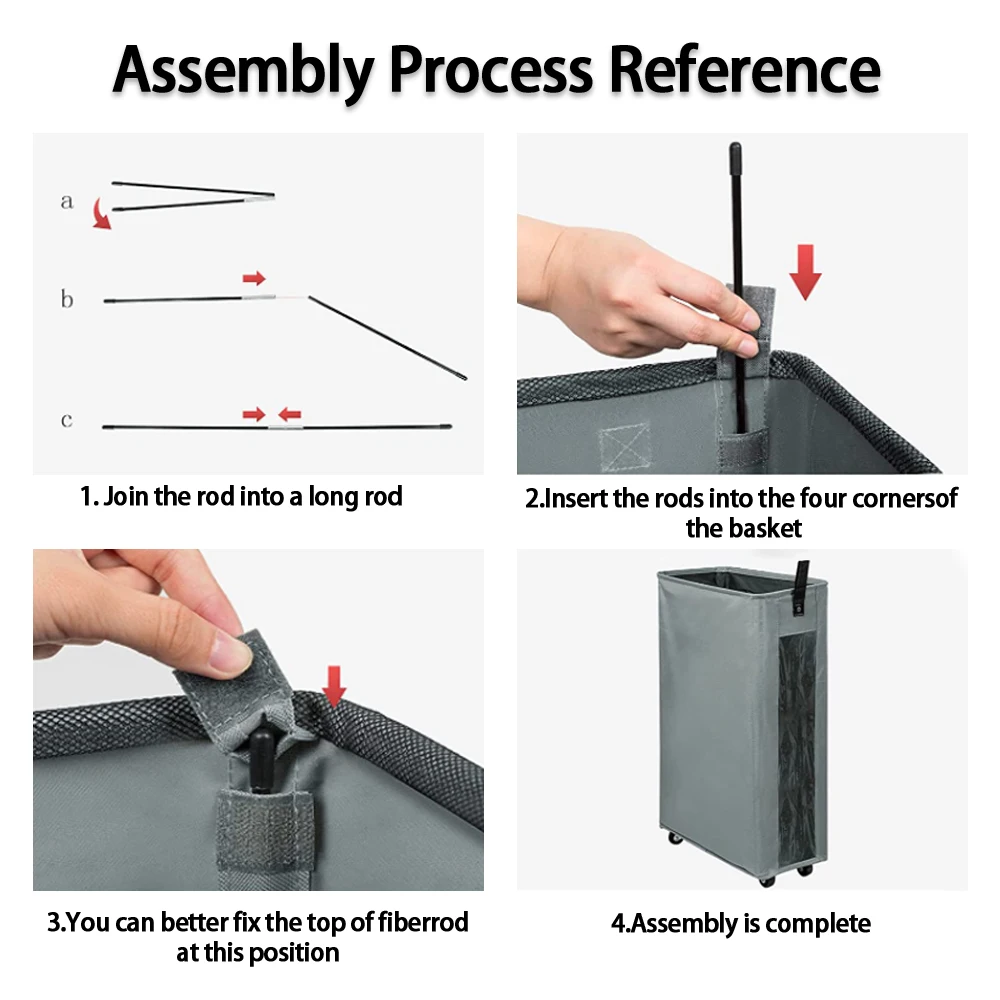 Assembly Process Reference

a

b

c

1. Join the rod into a long rod

2.Insert the rods into the four cornersof the basket

3.You can better fix the top of fiberrod at this position

4.Assembly is complete