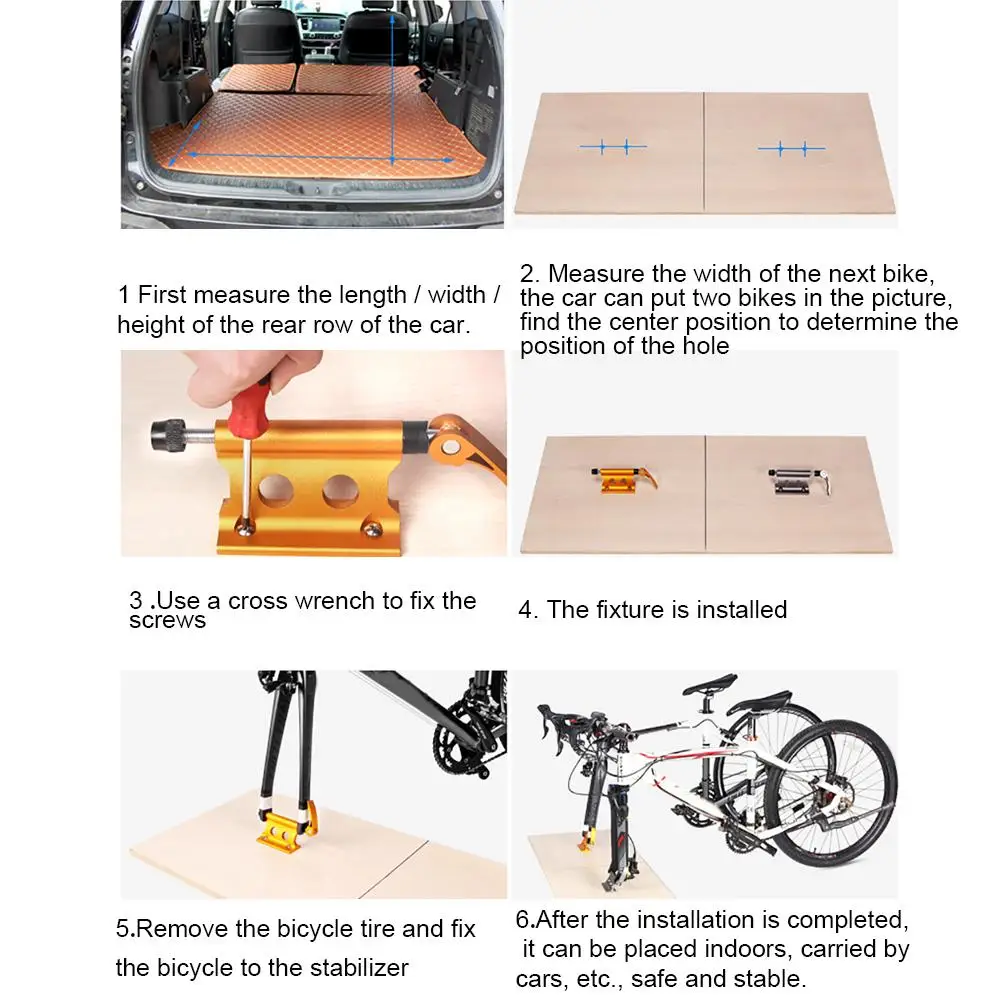 1 First measure the length / width / height of the rear row of the car.

2. Measure the width of the next bike, the car can put two bikes in the picture, find the center position to determine the position of the hole

3 .Use a cross wrench to fix the screws

4. The fixture is installed

5.Remove the bicycle tire and fix the bicycle to the stabilizer

6.After the installation is completed, it can be placed indoors, carried by cars, etc., safe and stable.