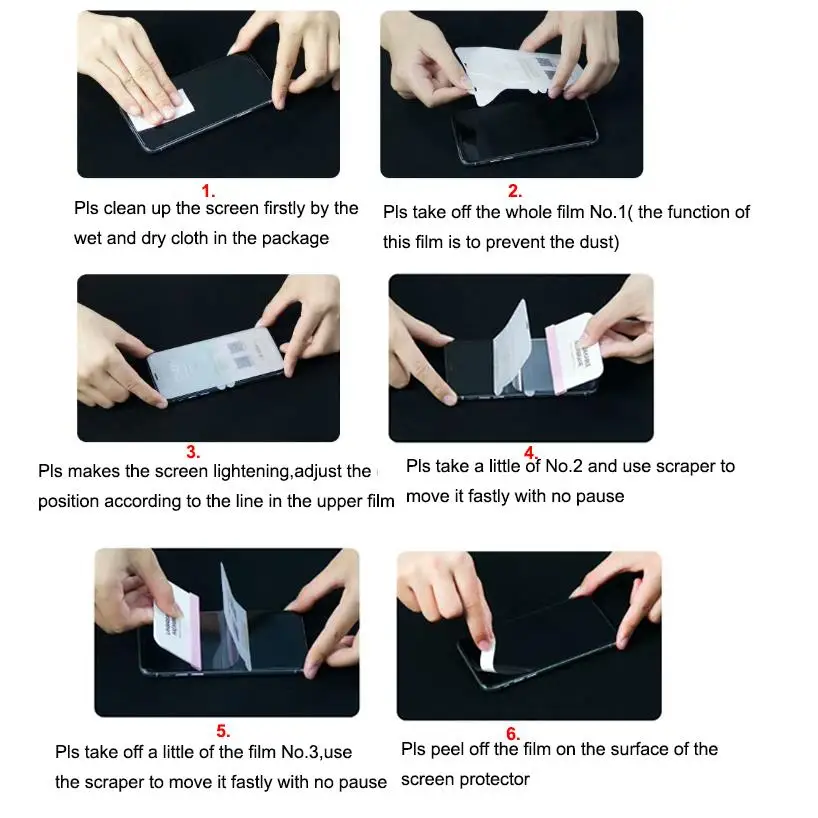 1.
Pls clean up the screen firstly by the wet and dry cloth in the package

2.
Pls take off the whole film No.1( the function of this film is to prevent the dust)

3.
Pls makes the screen lightening,adjust the position according to the line in the upper film

4.
Pls take a little of No.2 and use scraper to move it fastly with no pause

5.
Pls take off a little of the film No.3,use the scraper to move it fastly with no pause

6.
Pls peel off the film on the surface of the screen protector