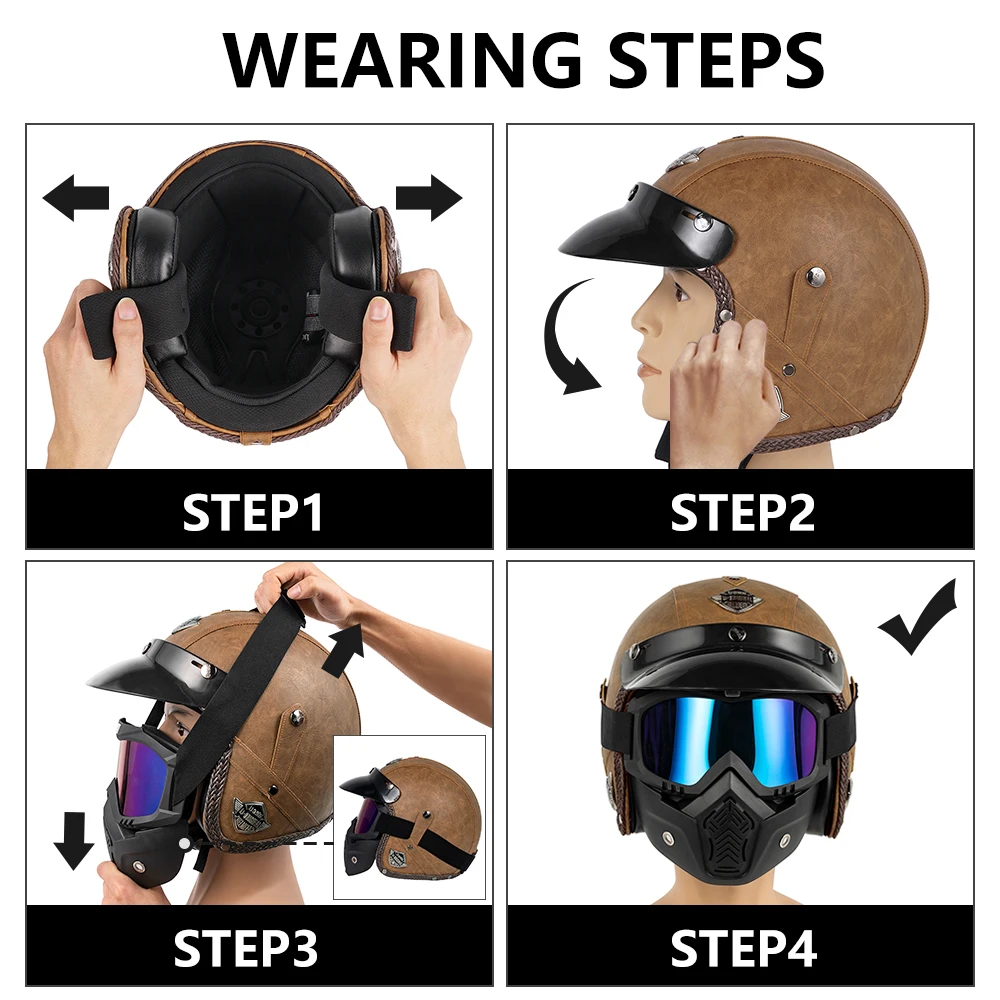 WEARING STEPS

STEP1

STEP2

STEP3

STEP4