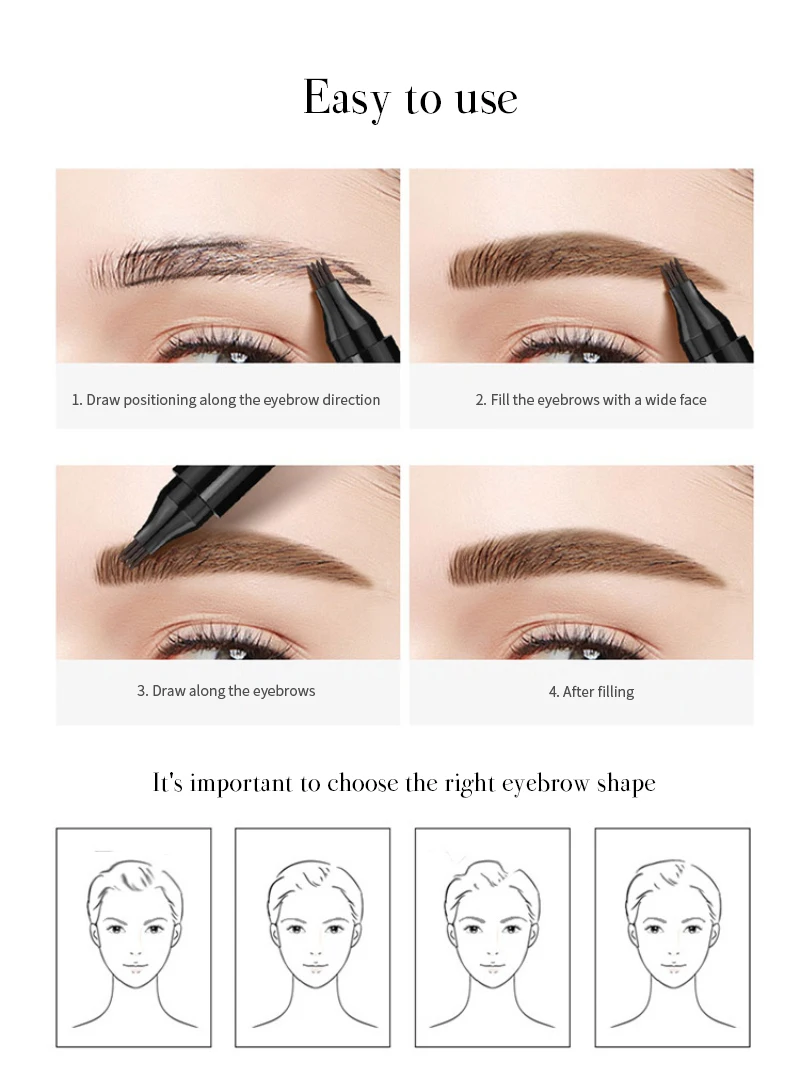 Easy to use

1. Draw positioning along the eyebrow direction

2. Fill the eyebrows with a wide face

3. Draw along the eyebrows

4. After filling

It's important to choose the right eyebrow shape