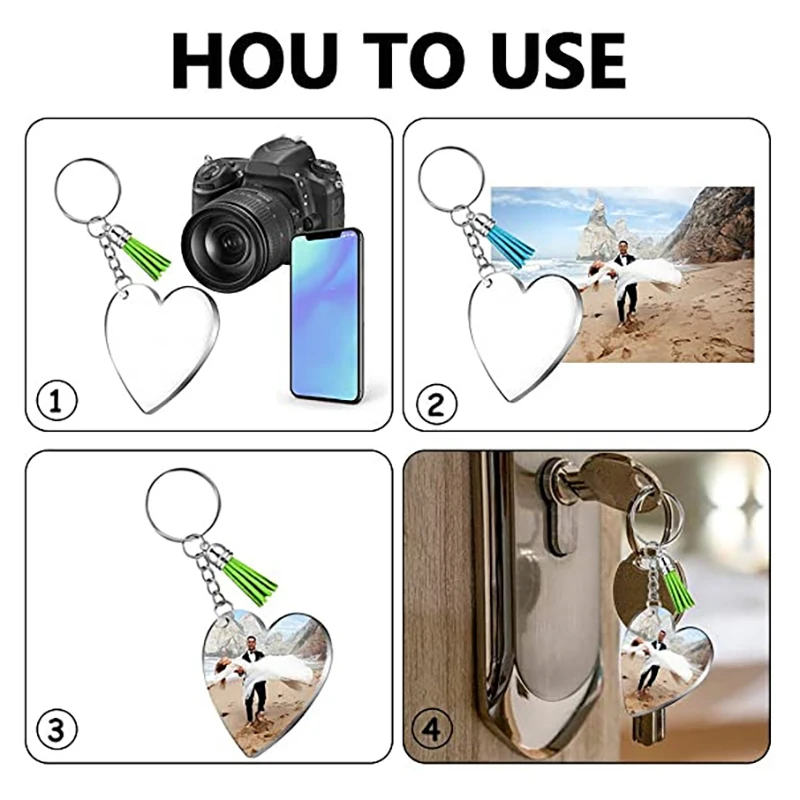 HOU TO USE

1

2

3

4